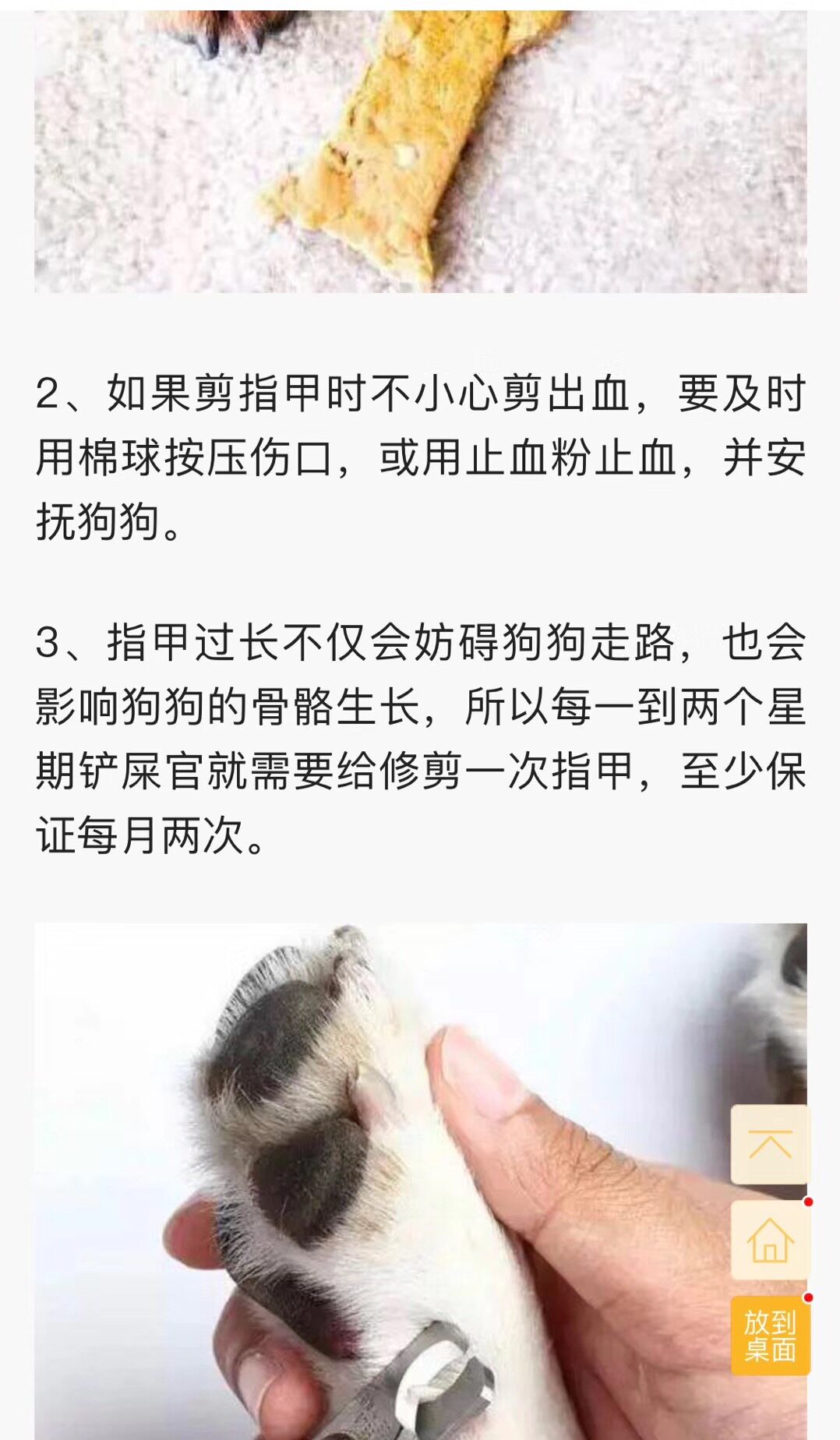 2、如果剪指甲时不小心剪出血，要及时用棉球按压伤口，或用止血粉止血，并安抚狗狗。

3、指甲过长不仅会妨碍狗狗走路，也会影响狗狗的骨骼生长，所以每一到两个星期铲屎官就需要给修剪一次指甲，至少保证每月两次。

放到桌面