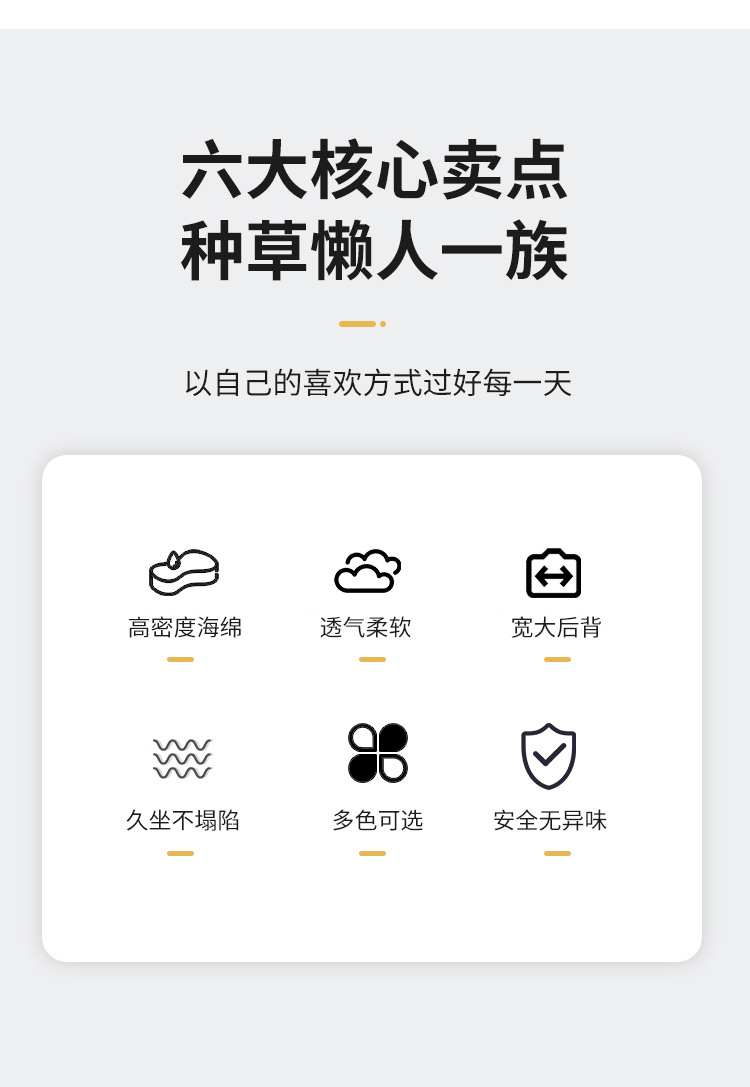 六大核心卖点
种草懒人一族

以自己的喜欢方式过好每一天

高密度海绵

透气柔软

宽大后背

久坐不塌陷

多色可选

安全无异味