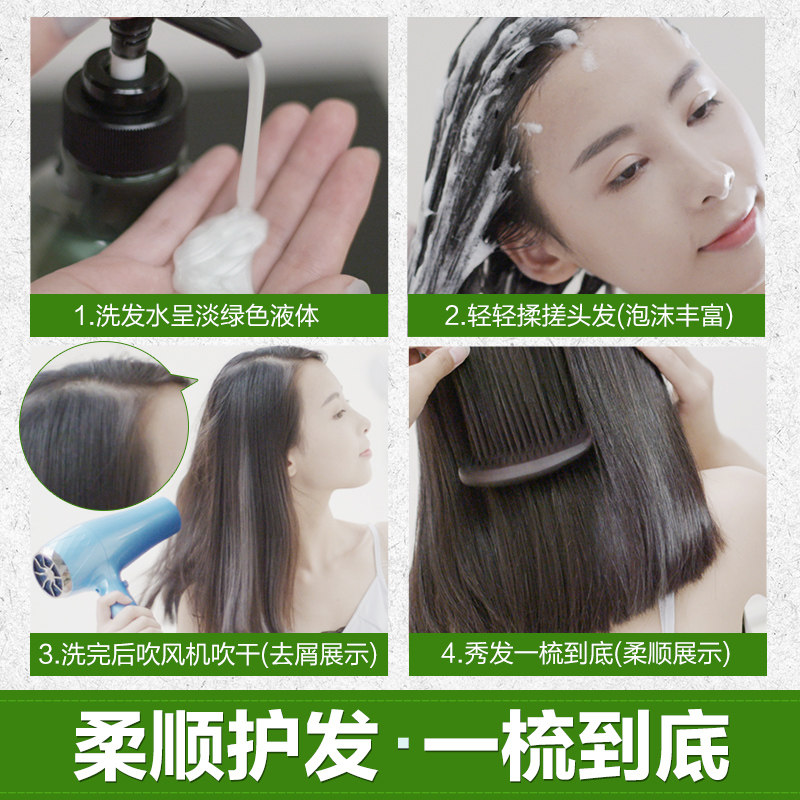 1.洗发水呈淡绿色液体

2.轻轻揉搓头发(泡沫丰富)

3.洗完后吹风机吹干(去屑展示)

4.秀发一梳到底(柔顺展示)

柔顺护发·一梳到底