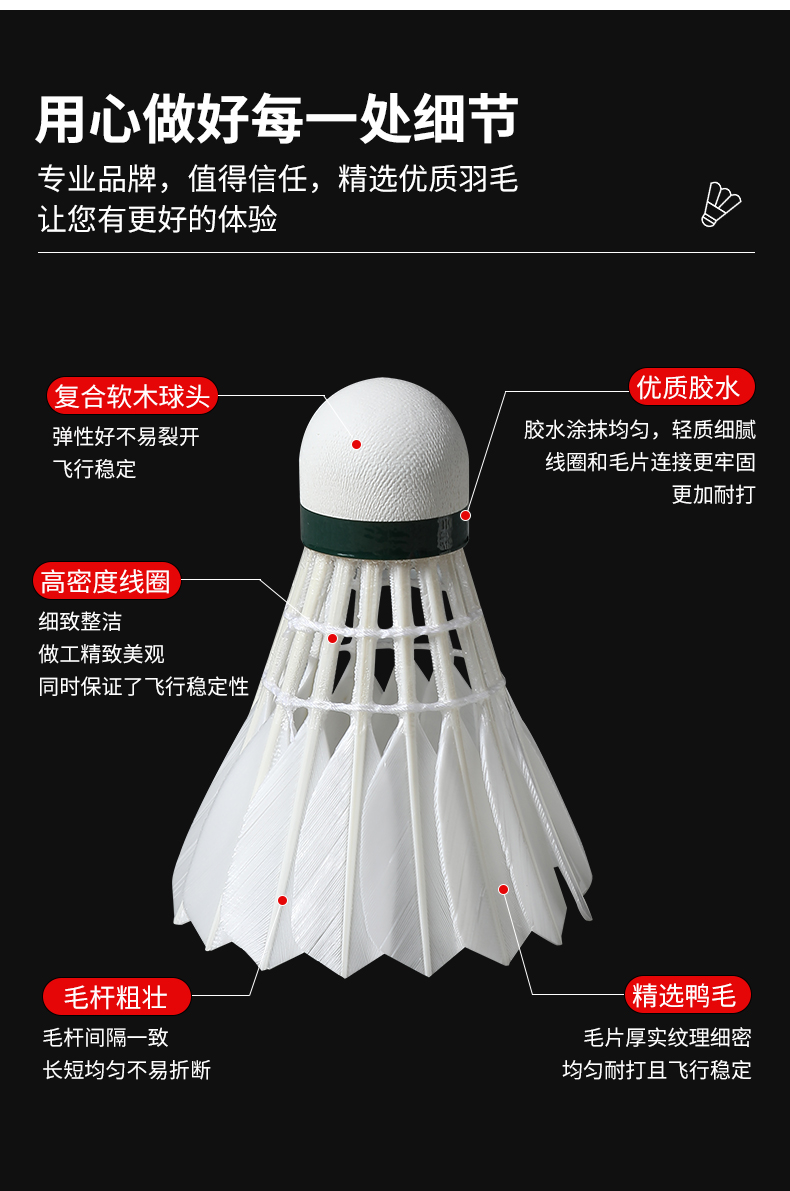 用心做好每一处细节

专业品牌，值得信任，精选优质羽毛
让您有更好的体验

复合软木球头

弹性好不易裂开
飞行稳定

优质胶水

胶水涂抹均匀，轻质细腻
线圈和毛片连接更牢固
更加耐打

高密度线圈

细致整洁
做工精致美观
同时保证了飞行稳定性

毛杆粗壮

毛杆间隔一致
长短均匀不易折断

精选鸭毛

毛片厚实纹理细密
均匀耐打且飞行稳定