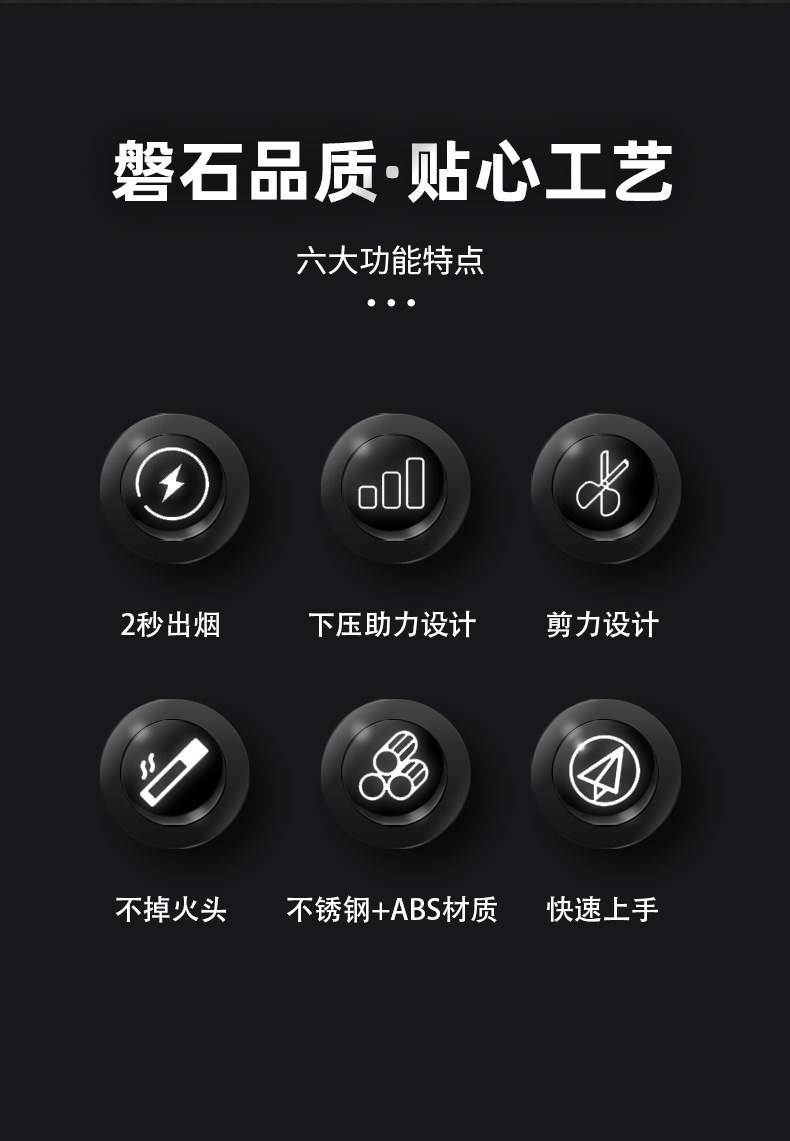 磐石品质·贴心工艺

六大功能特点

• • •

2秒出烟

下压助力设计

剪力设计

不掉火头

不锈钢+ABS材质

快速上手