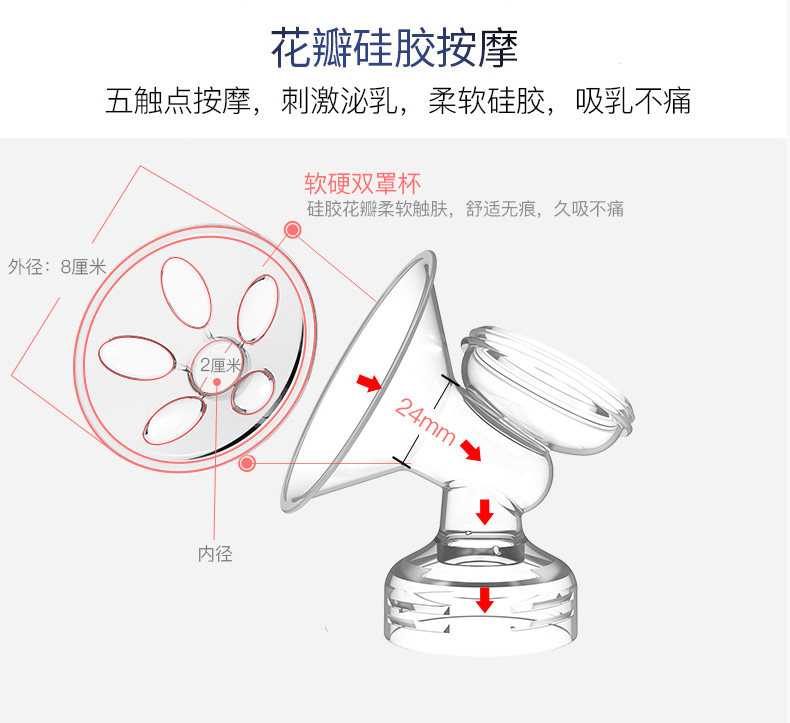 花瓣硅胶按摩

五触点按摩，刺激泌乳，柔软硅胶，吸乳不痛

软硬双罩杯

硅胶花瓣柔软触肤，舒适无痕，久吸不痛

外径：8厘米

2厘米

24mm

内径