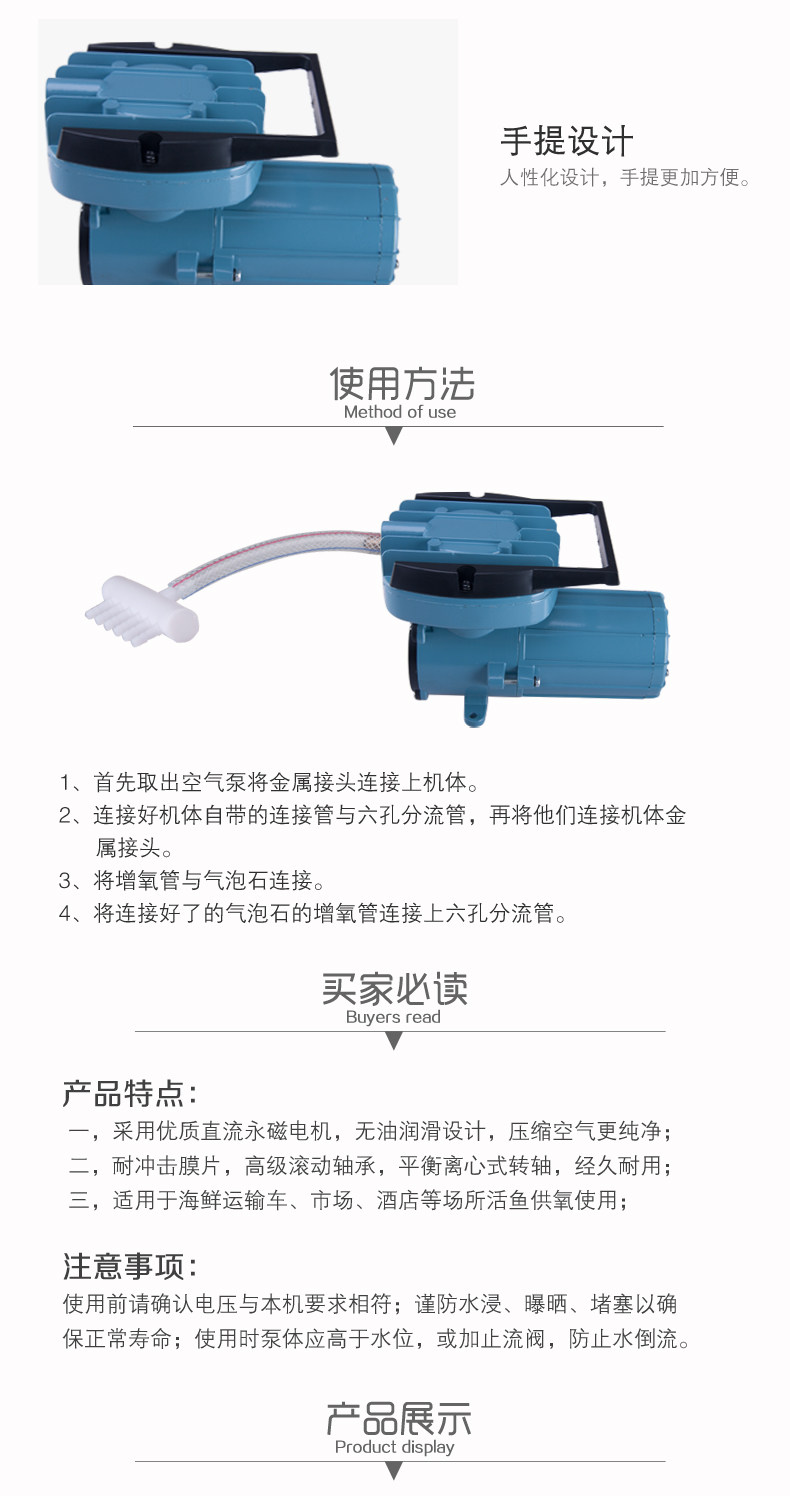 手提设计
人性化设计，手提更加方便。

使用方法
Method of use

1、首先取出空气泵将金属接头连接上机体。
2、连接好机体自带的连接管与六孔分流管，再将他们连接机体金属接头。
3、将增氧管与气泡石连接。
4、将连接好了的气泡石的增氧管连接上六孔分流管。

买家必读
Buyers read

产品特点:
一，采用优质直流永磁电机，无油润滑设计，压缩空气更纯净；
二，耐冲击膜片，高级滚动轴承，平衡离心式转轴，经久耐用；
三，适用于海鲜运输车、市场、酒店等场所活鱼供氧使用；

注意事项:
使用前请确认电压与本机要求相符；谨防水浸、曝晒、堵塞以确保正常寿命；使用时泵体应高于水位，或加止流阀，防止水倒流。

产品展示
Product display