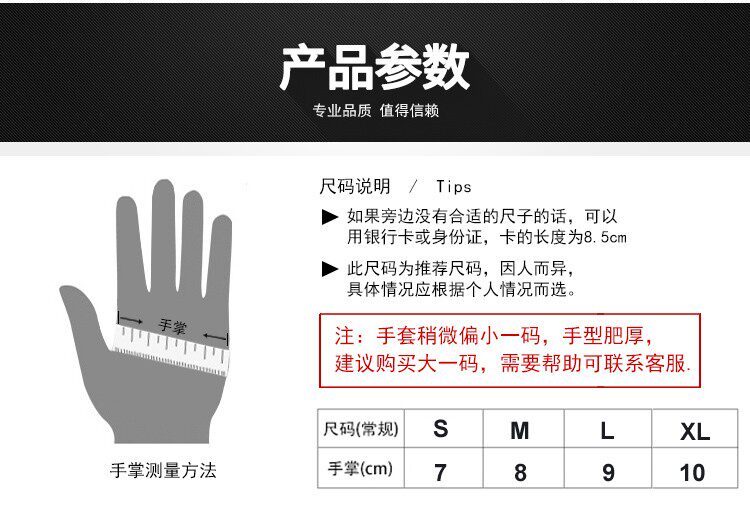 产品参数

专业品质 值得信赖

手掌

手掌测量方法

尺码说明 / Tips

▶ 如果旁边没有合适的尺子的话，可以用银行卡或身份证，卡的长度为8.5cm

▶ 此尺码为推荐尺码，因人而异，具体情况应根据个人情况而选。

注：手套稍微偏小一码，手型肥厚，建议购买大一码，需要帮助可联系客服.

| 尺码(常规) | S | M | L | XL |
|---|---|---|---|---|
| 手掌(cm) | 7 | 8 | 9 | 10 |