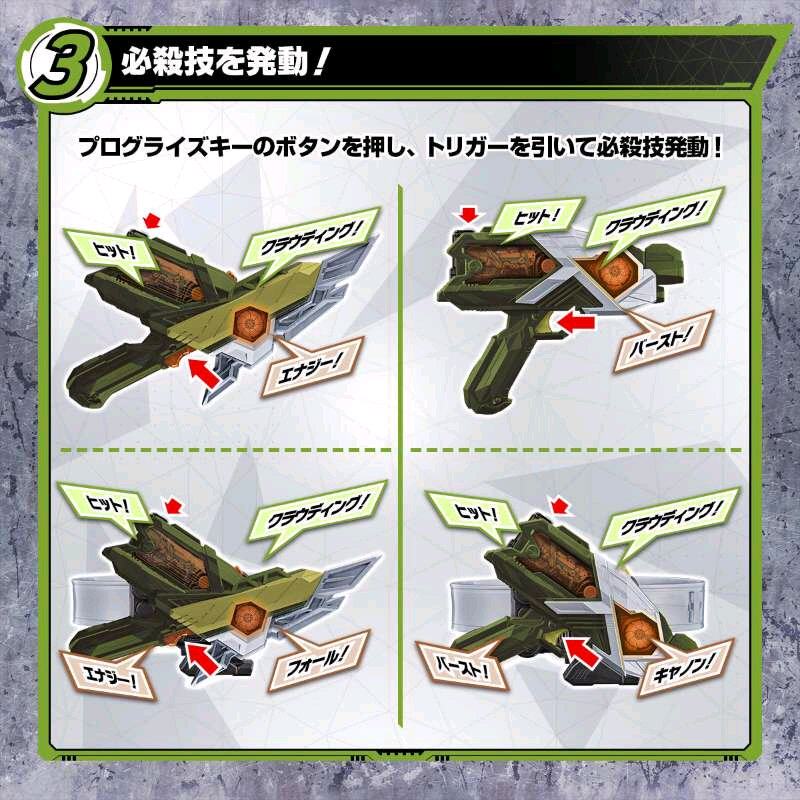 3 必殺技を発動！

プログライズキーのボタンを押し、トリガーを引いて必殺技発動！

ヒット！
クラウディング！
エナジー！

ヒット！
クラウディング！
バースト！

ヒット！
クラウディング！
エナジー！
フォール！

ヒット！
クラウディング！
バースト！
キャノン！