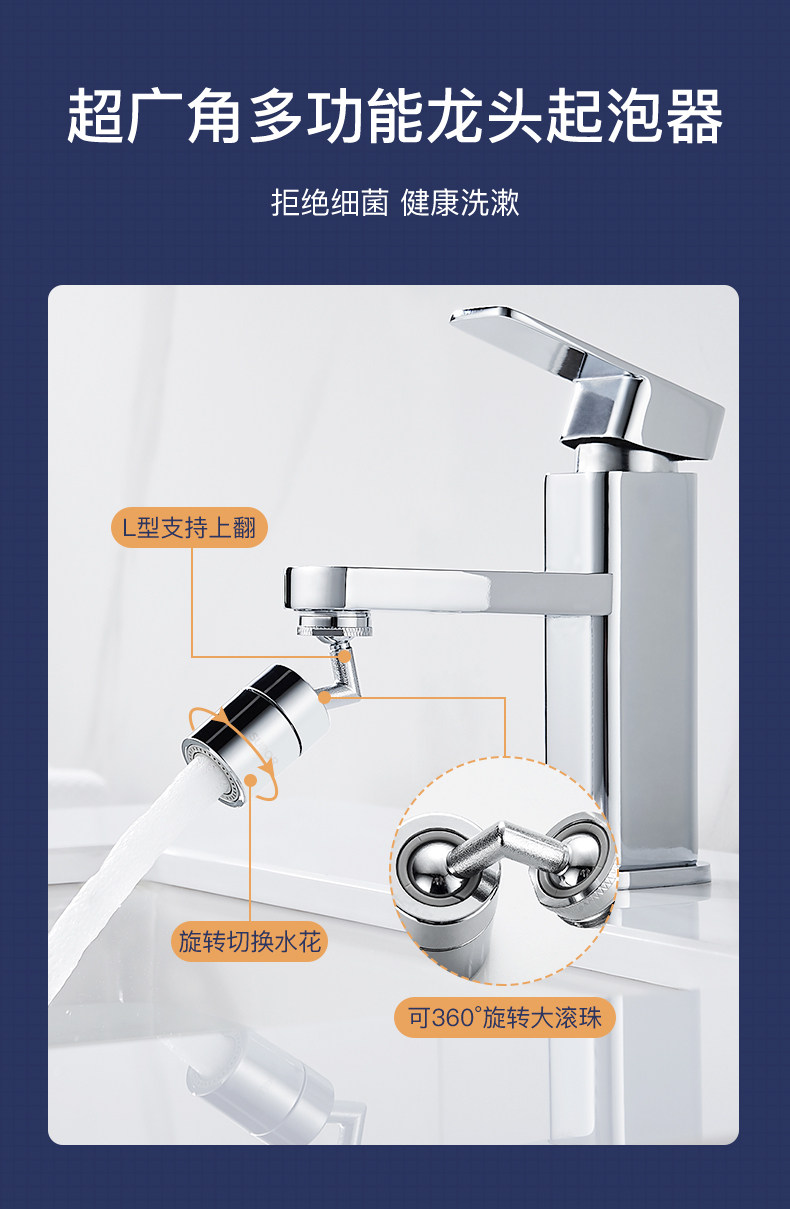 超广角多功能龙头起泡器

拒绝细菌 健康洗漱

L型支持上翻

旋转切换水花

可360°旋转大滚珠