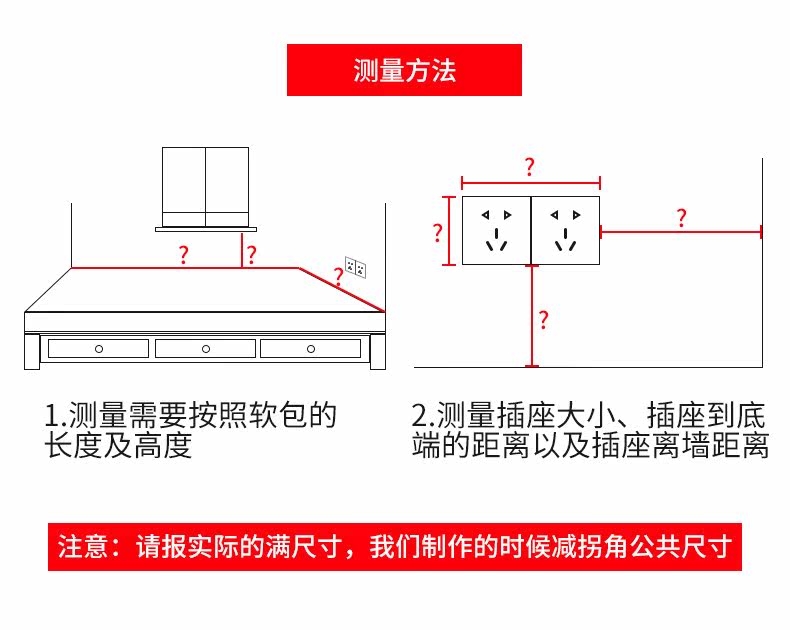 测量方法

?

?

?

?

?

?

?

1.测量需要按照软包的长度及高度

2.测量插座大小、插座到底端的距离以及插座离墙距离

注意：请报实际的满尺寸，我们制作的时候减拐角公共尺寸