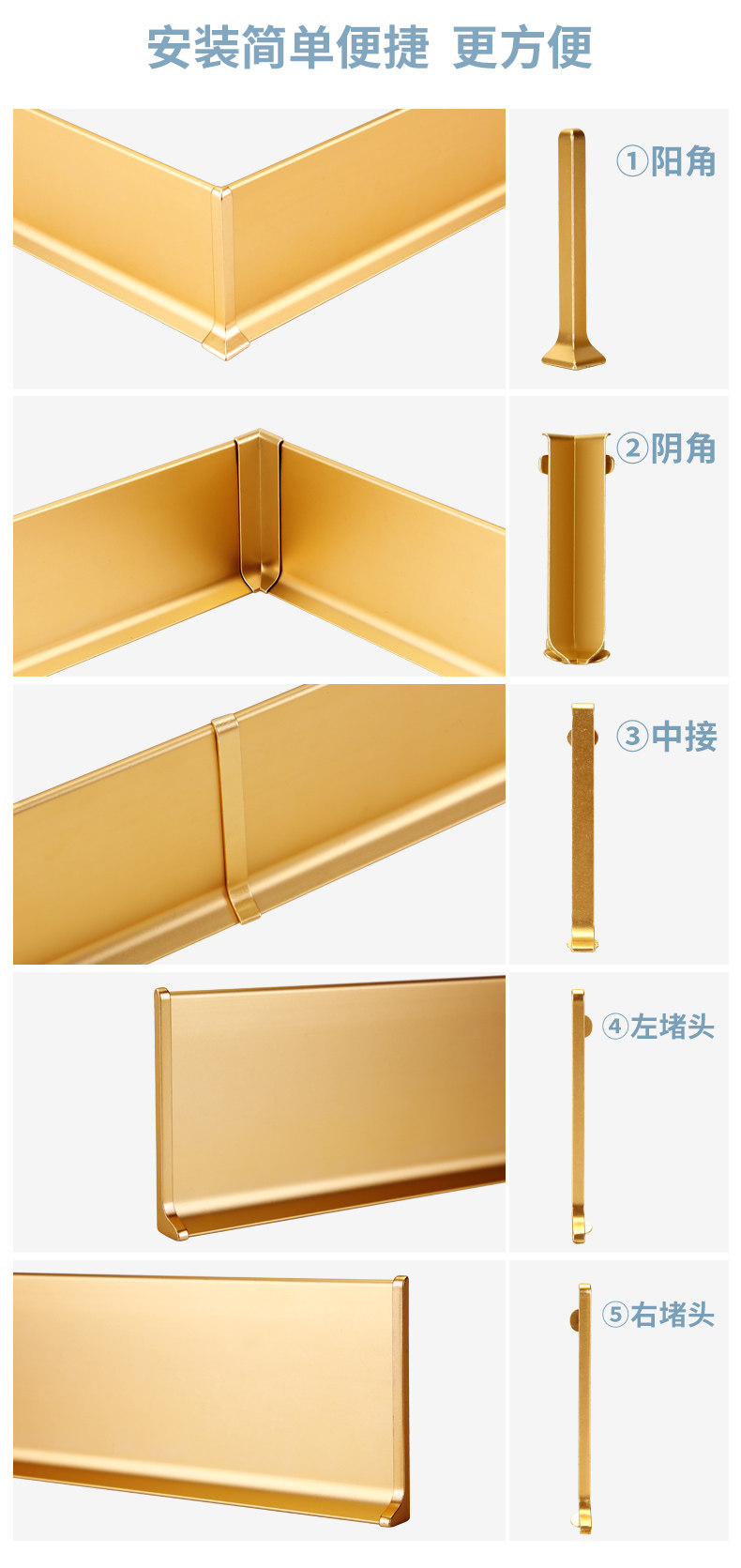 安装简单便捷 更方便

①阳角

②阴角

③中接

④左堵头

⑤右堵头