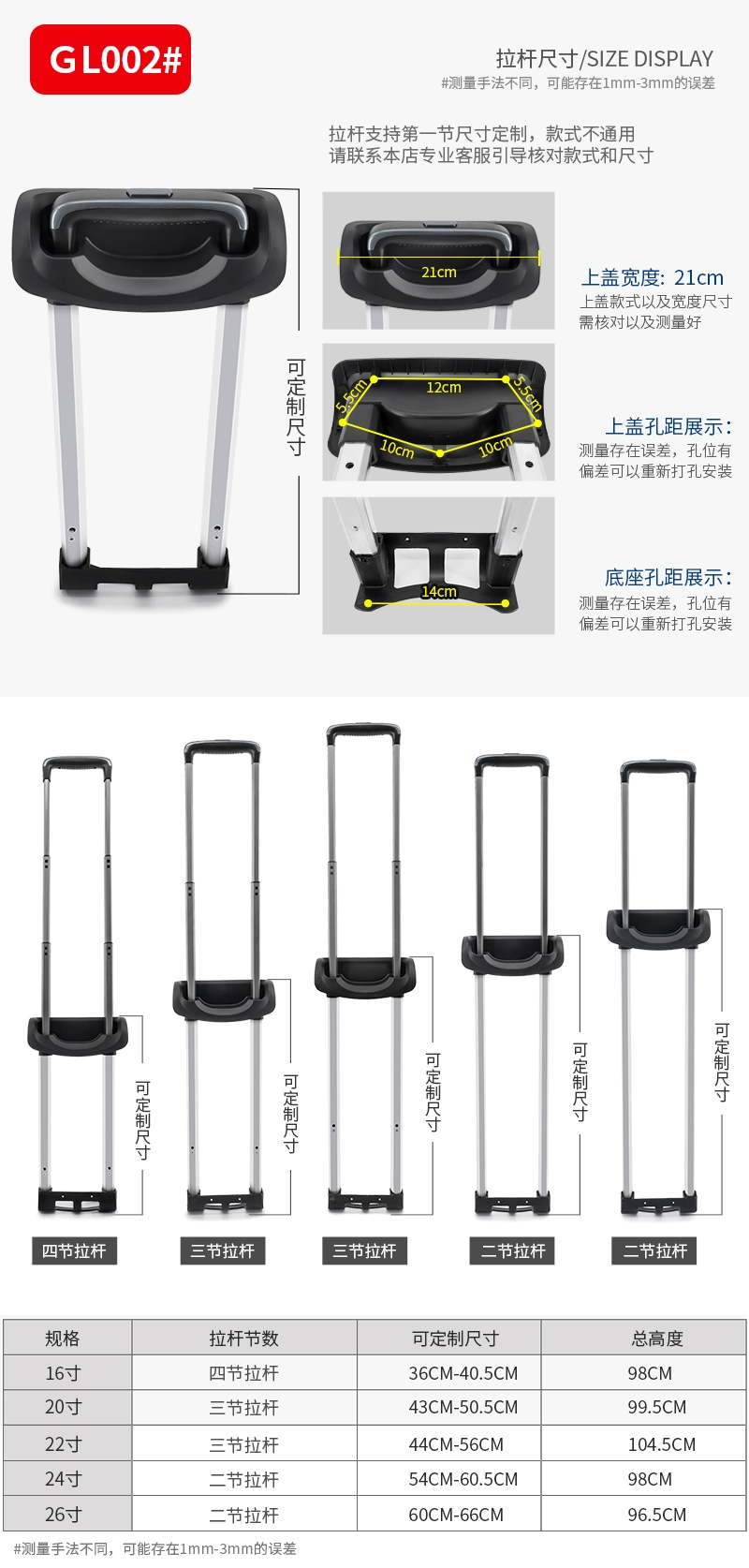 GL002#

拉杆尺寸/SIZE DISPLAY
#测量手法不同，可能存在1mm-3mm的误差

拉杆支持第一节尺寸定制，款式不通用
请联系本店专业客服引导核对款式和尺寸

可定制尺寸

21cm

上盖宽度：21cm
上盖款式以及宽度尺寸需核对以及测量好

5.5cm 12cm 5.5cm
10cm 10cm

上盖孔距展示：
测量存在误差，孔位有偏差可以重新打孔安装

14cm

底座孔距展示：
测量存在误差，孔位有偏差可以重新打孔安装

可定制尺寸
可定制尺寸
可定制尺寸
可定制尺寸
可定制尺寸

四节拉杆
三节拉杆
三节拉杆
二节拉杆
二节拉杆

| 规格 | 拉杆节数 | 可定制尺寸 | 总高度 |
|---|---|---|---|
| 16寸 | 四节拉杆 | 36CM-40.5CM | 98CM |
| 20寸 | 三节拉杆 | 43CM-50.5CM | 99.5CM |
| 22寸 | 三节拉杆 | 44CM-56CM | 104.5CM |
| 24寸 | 二节拉杆 | 54CM-60.5CM | 98CM |
| 26寸 | 二节拉杆 | 60CM-66CM | 96.5CM |

#测量手法不同，可能存在1mm-3mm的误差