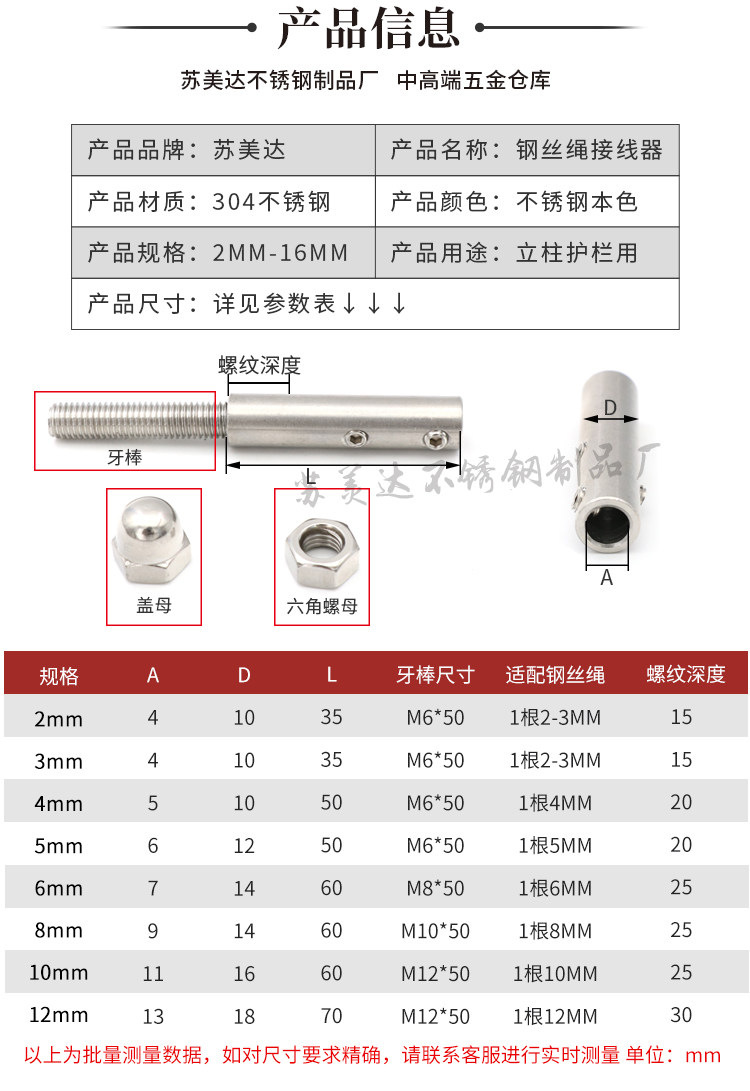 产品信息

苏美达不锈钢制品厂 中高端五金仓库

| 产品品牌：苏美达 | 产品名称：钢丝绳接线器 |
|---|---|
| 产品材质：304不锈钢 | 产品颜色：不锈钢本色 |
| 产品规格：2MM-16MM | 产品用途：立柱护栏用 |
| 产品尺寸：详见参数表↓↓↓ | |

螺纹深度
牙棒
L
D
A
苏美达不锈钢制品厂
盖母
六角螺母

| 规格 | A | D | L | 牙棒尺寸 | 适配钢丝绳 | 螺纹深度 |
|---|---|---|---|---|---|---|
| 2mm | 4 | 10 | 35 | M6*50 | 1根2-3MM | 15 |
| 3mm | 4 | 10 | 35 | M6*50 | 1根2-3MM | 15 |
| 4mm | 5 | 10 | 50 | M6*50 | 1根4MM | 20 |
| 5mm | 6 | 12 | 50 | M6*50 | 1根5MM | 20 |
| 6mm | 7 | 14 | 60 | M8*50 | 1根6MM | 25 |
| 8mm | 9 | 14 | 60 | M10*50 | 1根8MM | 25 |
| 10mm | 11 | 16 | 60 | M12*50 | 1根10MM | 25 |
| 12mm | 13 | 18 | 70 | M12*50 | 1根12MM | 30 |

以上为批量测量数据，如对尺寸要求精确，请联系客服进行实时测量 单位：mm