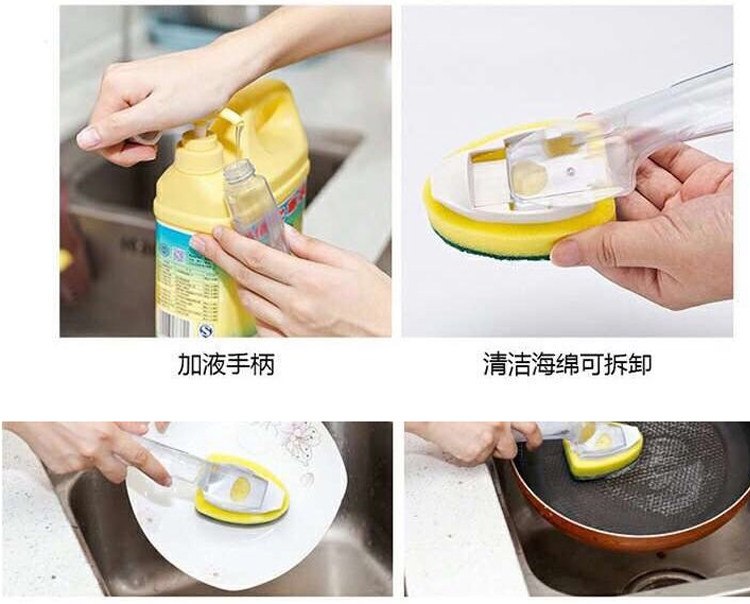 加液手柄

清洁海绵可拆卸