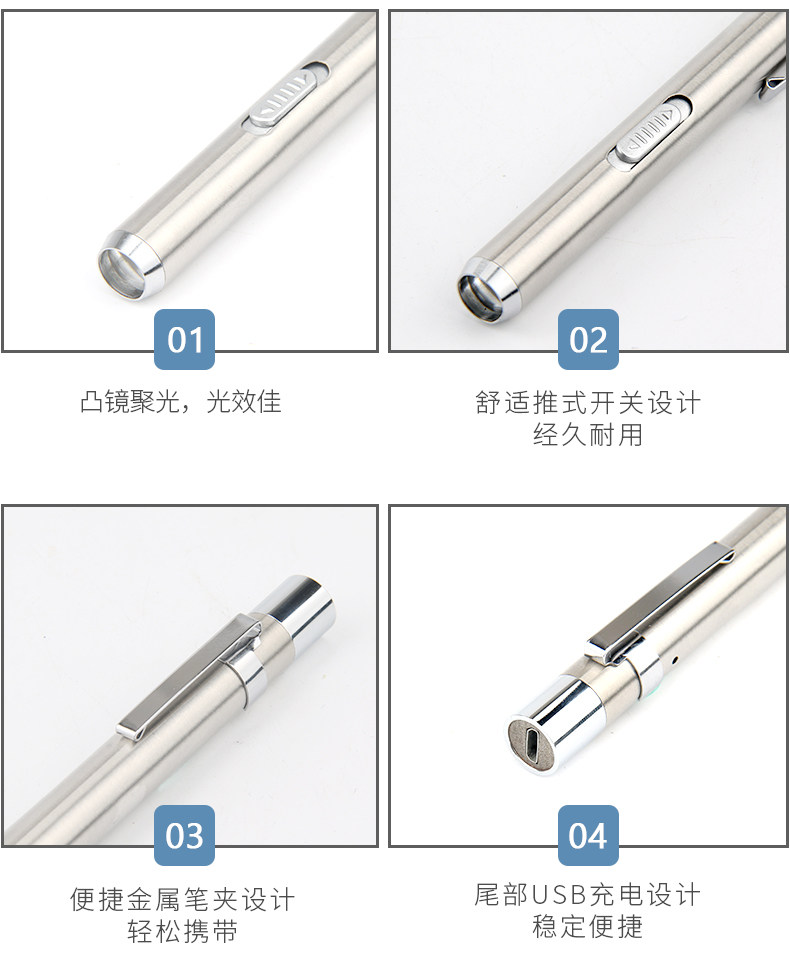 01

凸镜聚光，光效佳

02

舒适推式开关设计
经久耐用

03

便捷金属笔夹设计
轻松携带

04

尾部USB充电设计
稳定便捷