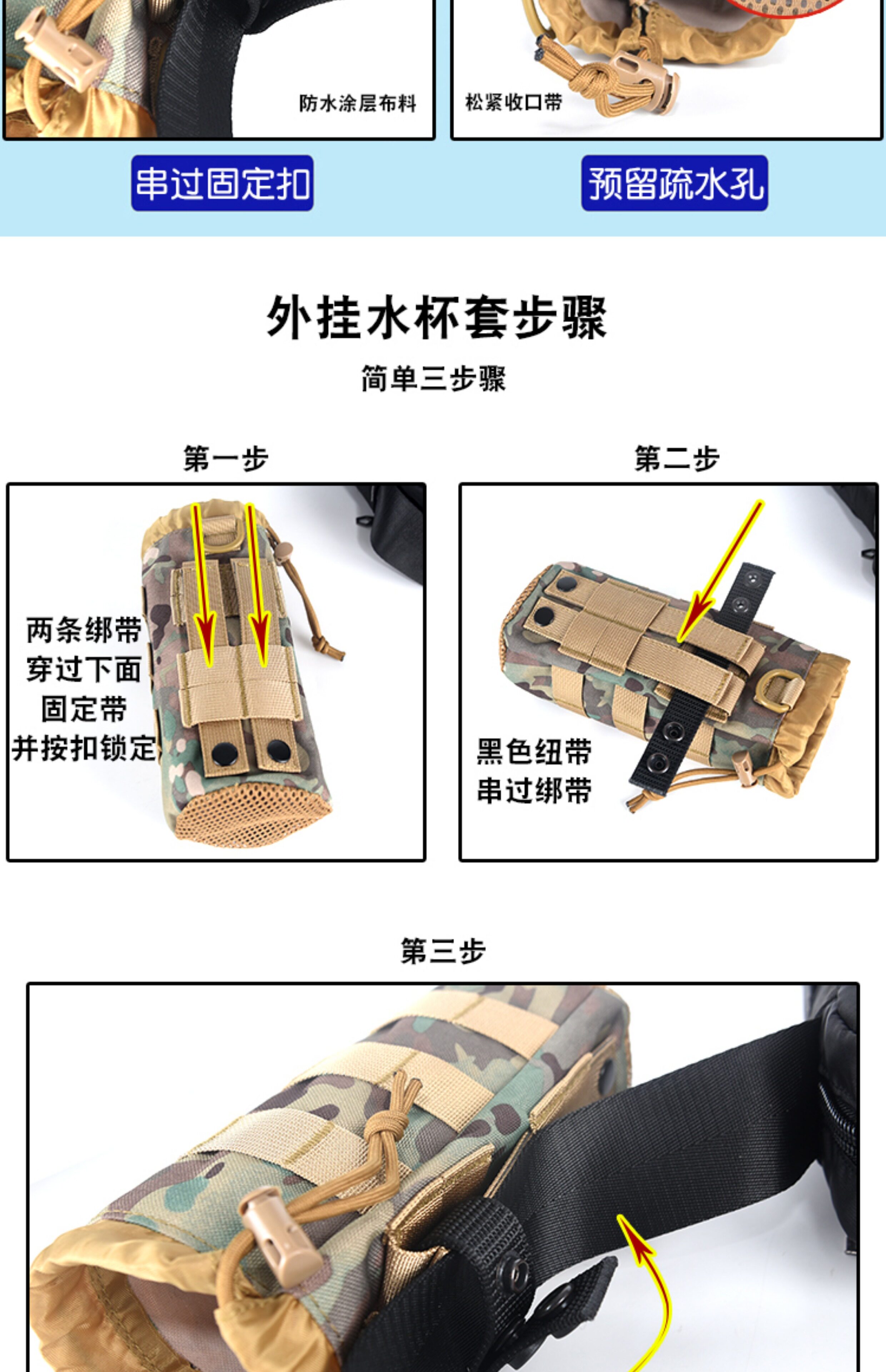 防水涂层布料

松紧收口带

串过固定扣

预留疏水孔

外挂水杯套步骤

简单三步骤

第一步

两条绑带
穿过下面
固定带
并按扣锁定

第二步

黑色纽带
串过绑带

第三步