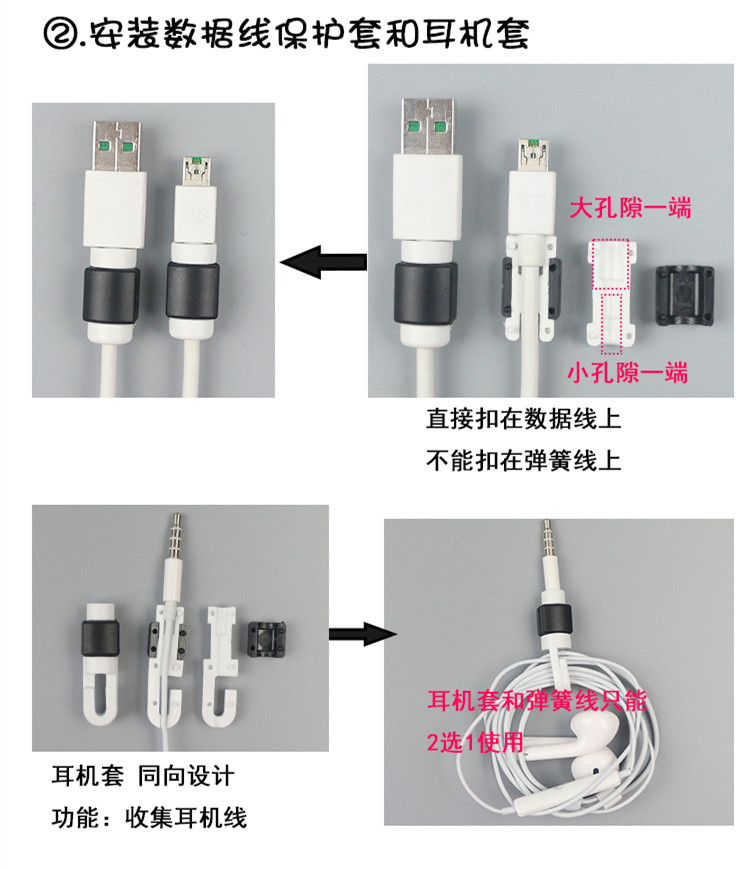 ②.安装数据线保护套和耳机套

大孔隙一端

小孔隙一端

直接扣在数据线上

不能扣在弹簧线上

耳机套和弹簧线只能

2选1使用

耳机套 同向设计

功能：收集耳机线