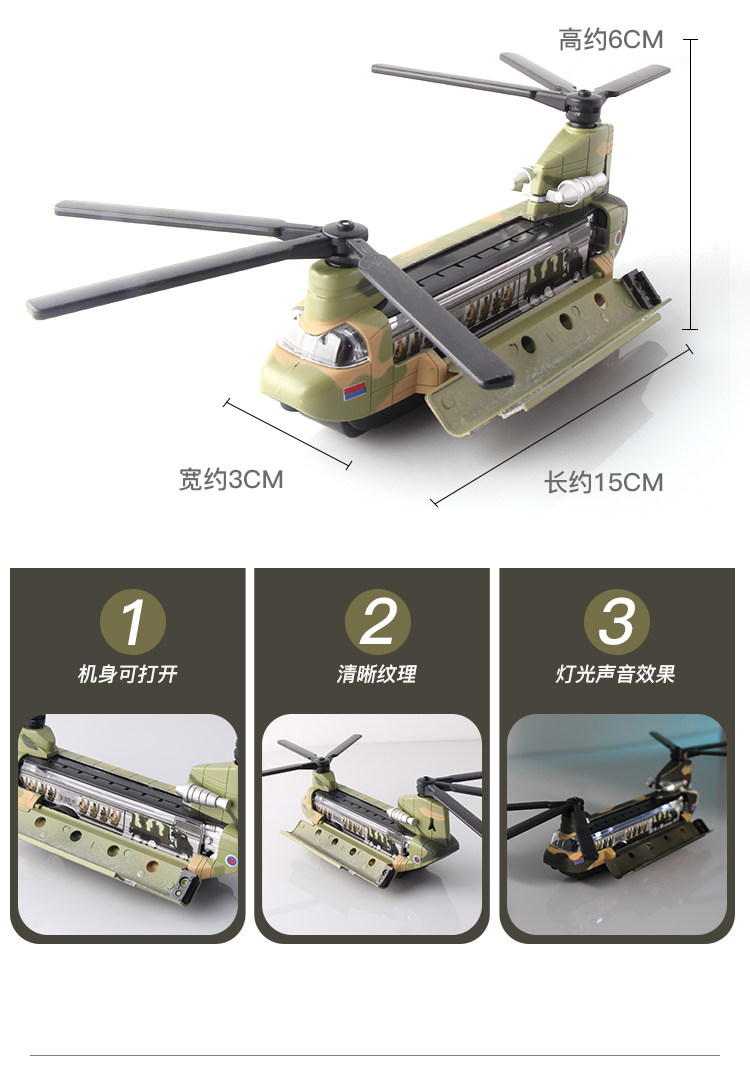 高约6CM

宽约3CM

长约15CM

1
机身可打开

2
清晰纹理

3
灯光声音效果