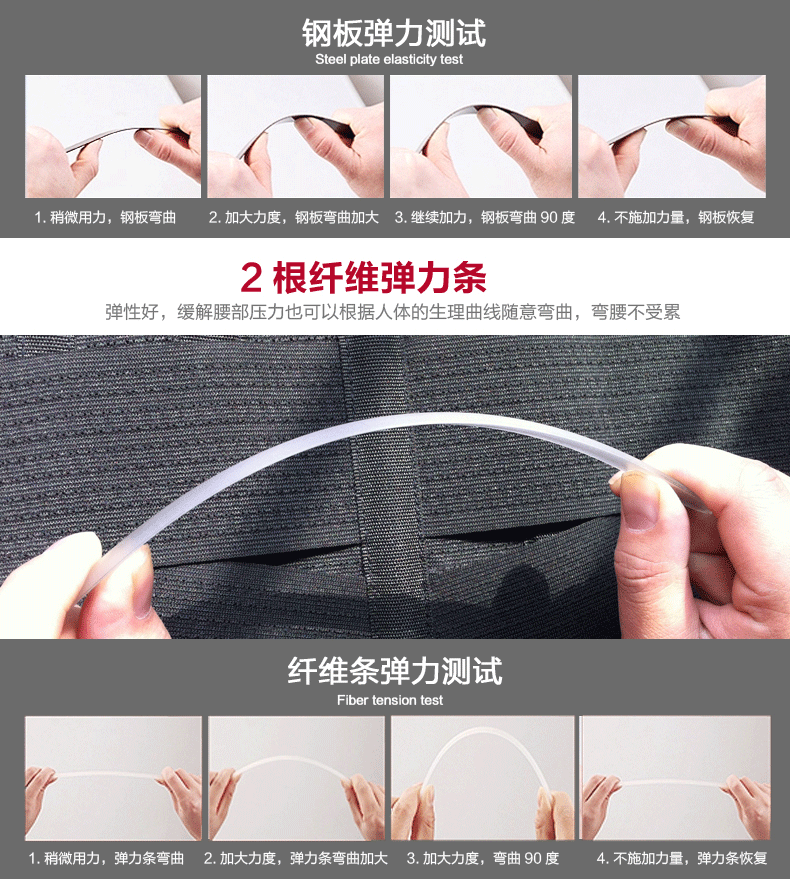 钢板弹力测试
Steel plate elasticity test

1. 稍微用力，钢板弯曲
2. 加大力度，钢板弯曲加大
3. 继续加力，钢板弯曲 90 度
4. 不施加力量，钢板恢复

2 根纤维弹力条
弹性好，缓解腰部压力也可以根据人体的生理曲线随意弯曲，弯腰不受累

纤维条弹力测试
Fiber tension test

1. 稍微用力，弹力条弯曲
2. 加大力度，弹力条弯曲加大
3. 加大力度，弯曲 90 度
4. 不施加力量，弹力条恢复