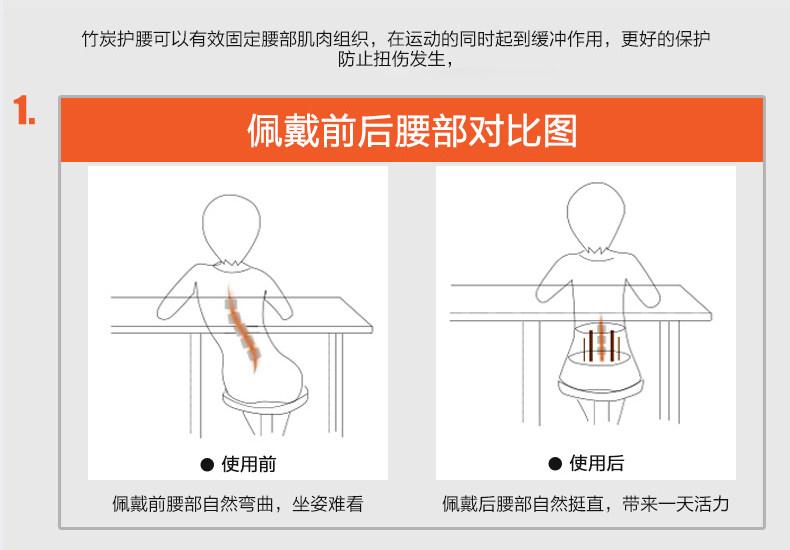 竹炭护腰可以有效固定腰部肌肉组织，在运动的同时起到缓冲作用，更好的保护防止扭伤发生，

1.

佩戴前后腰部对比图

● 使用前

佩戴前腰部自然弯曲，坐姿难看

● 使用后

佩戴后腰部自然挺直，带来一天活力