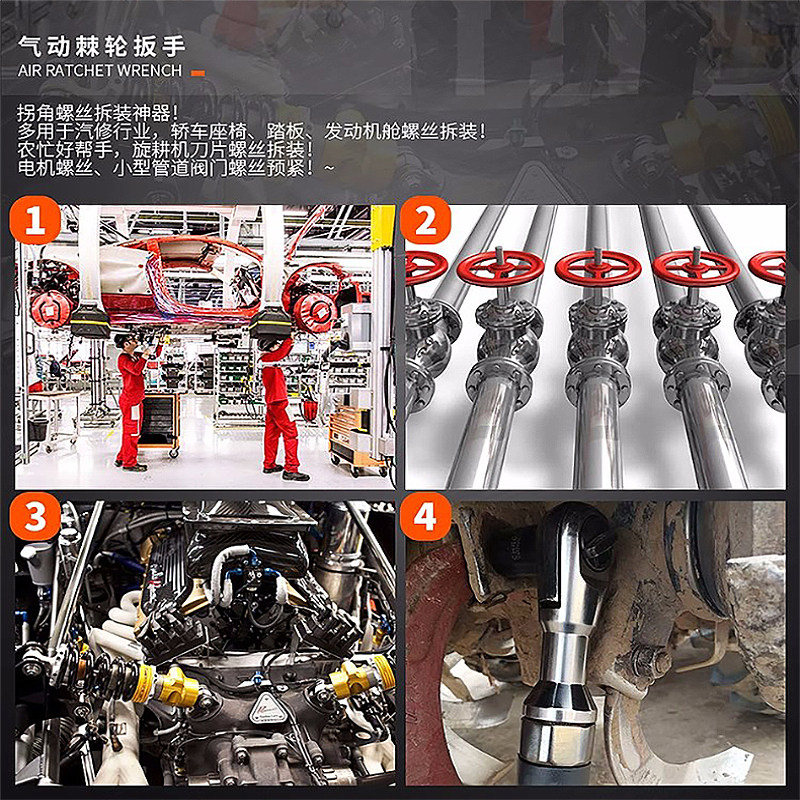 气动棘轮扳手
AIR RATCHET WRENCH

拐角螺丝拆装神器！
多用于汽修行业，轿车座椅、踏板、发动机舱螺丝拆装！
农忙好帮手，旋耕机刀片螺丝拆装！
电机螺丝、小型管道阀门螺丝预紧！~

1

2

3

4