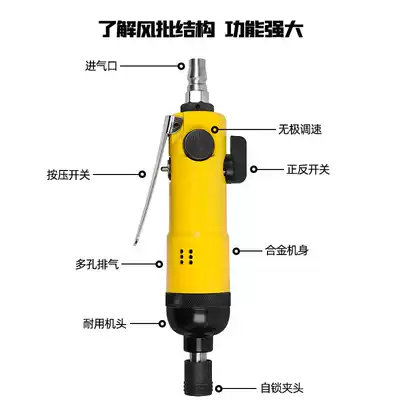 了解风批结构 功能强大

进气口

无极调速

按压开关

正反开关

合金机身

多孔排气

耐用机头

自锁夹头