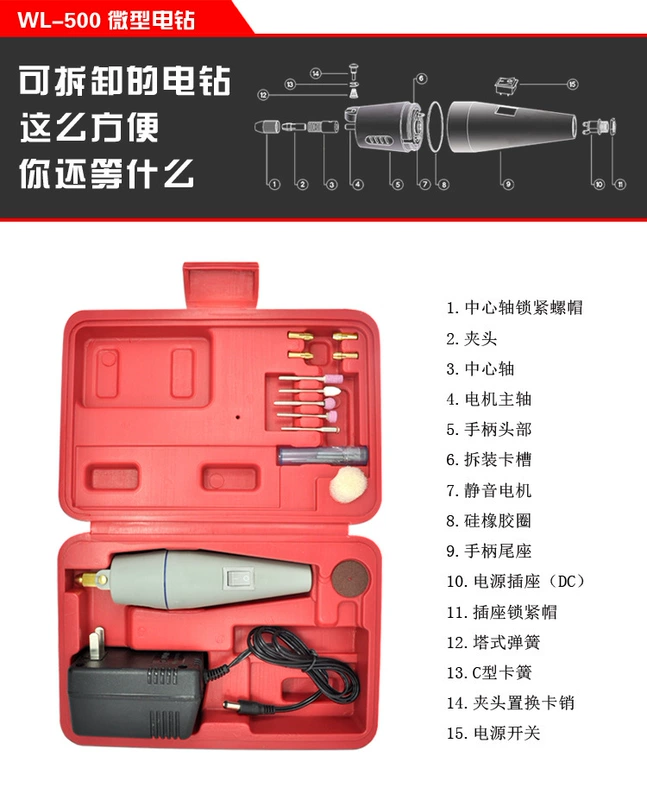 WL-500 微型电钻

可拆卸的电钻
这么方便
你还等什么

14
13
12
6
15
1
2
3
4
5
7
8
9
10
11

1. 中心轴锁紧螺帽
2. 夹头
3. 中心轴
4. 电机主轴
5. 手柄头部
6. 拆装卡槽
7. 静音电机
8. 硅橡胶圈
9. 手柄尾座
10. 电源插座（DC）
11. 插座锁紧帽
12. 塔式弹簧
13. C型卡簧
14. 夹头置换卡销
15. 电源开关