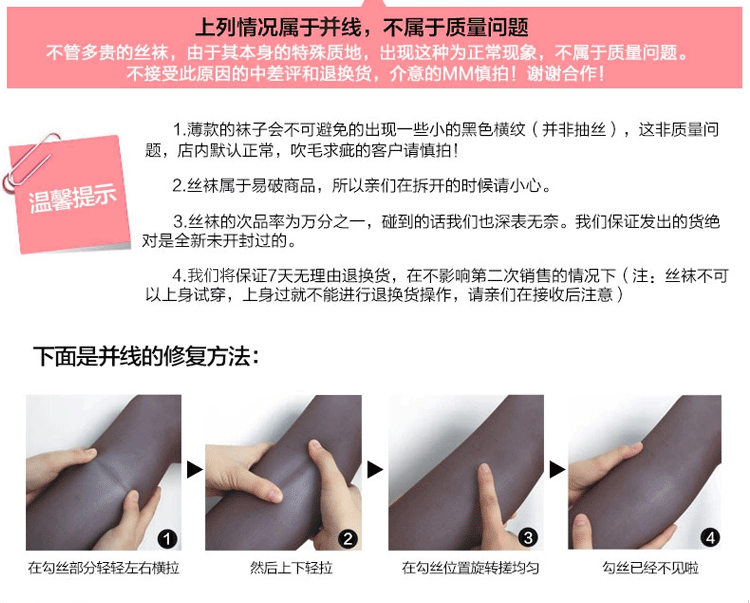 上列情况属于并线，不属于质量问题

不管多贵的丝袜，由于其本身的特殊质地，出现这种为正常现象，不属于质量问题。不接受此原因的中差评和退换货，介意的MM慎拍！谢谢合作！

温馨提示

1.薄款的袜子会不可避免的出现一些小的黑色横纹（并非抽丝），这非质量问题，店内默认正常，吹毛求疵的客户请慎拍！

2.丝袜属于易破商品，所以亲们在拆开的时候请小心。

3.丝袜的次品率为万分之一，碰到的话我们也深表无奈。我们保证发出的货绝对是全新未开封过的。

4.我们将保证7天无理由退换货，在不影响第二次销售的情况下（注：丝袜不可以上身试穿，上身过就不能进行退换货操作，请亲们在接收后注意）

下面是并线的修复方法：

1
在勾丝部分轻轻左右横拉

2
然后上下轻拉

3
在勾丝位置旋转搓均匀

4
勾丝已经不见啦