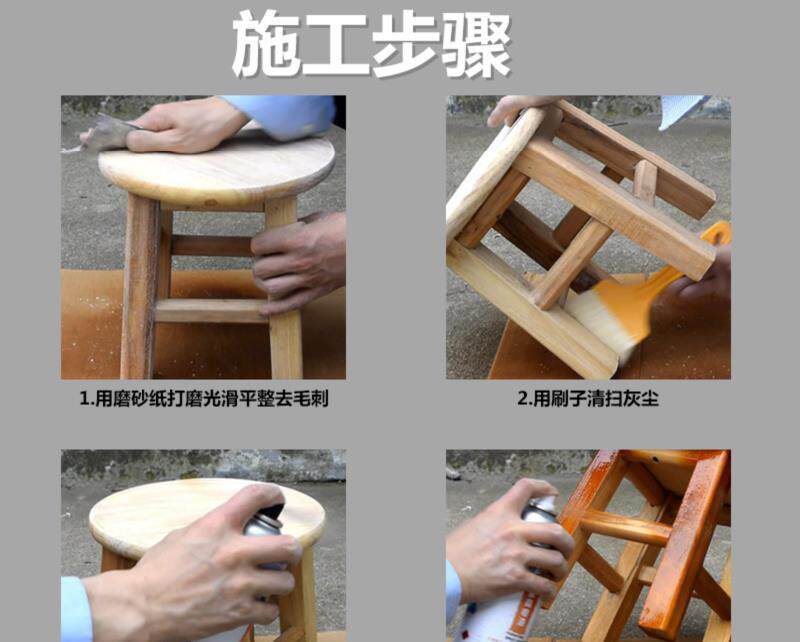 施工步骤

1.用磨砂纸打磨光滑平整去毛刺

2.用刷子清扫灰尘