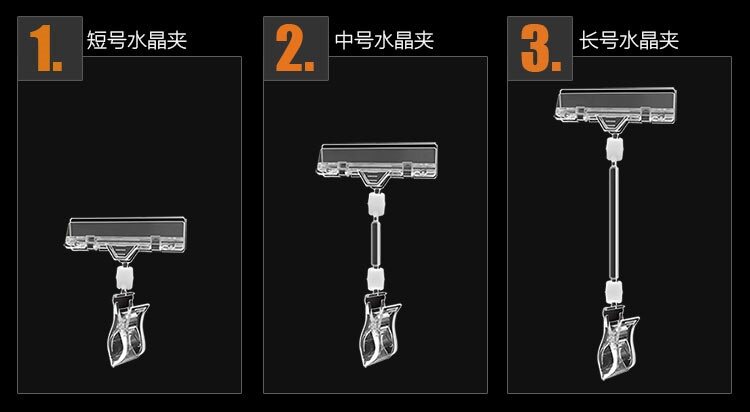 1. 短号水晶夹

2. 中号水晶夹

3. 长号水晶夹