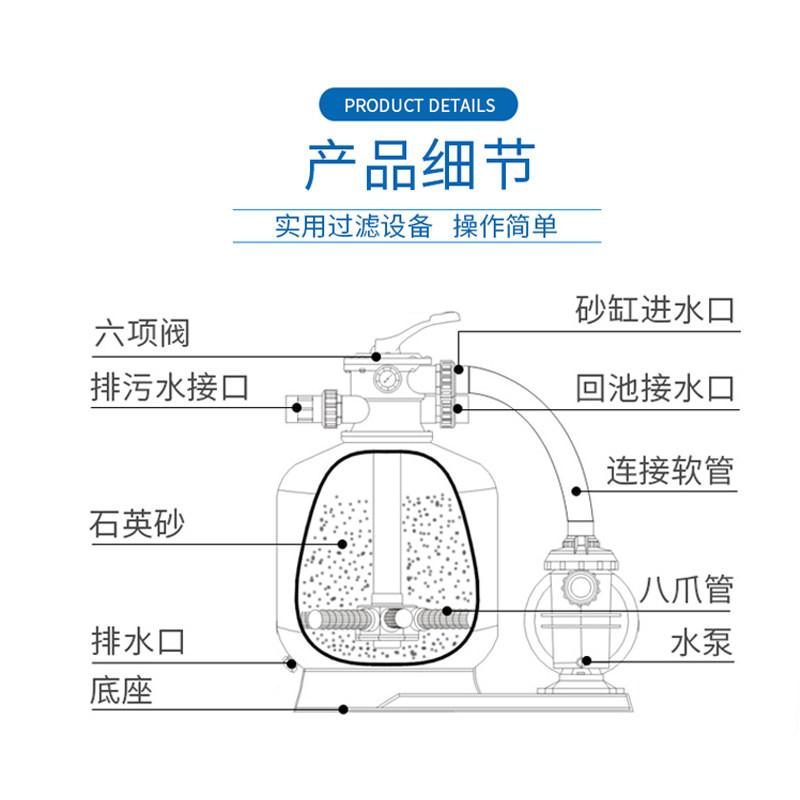 PRODUCT DETAILS

产品细节

实用过滤设备 操作简单

六项阀
排污水接口
石英砂
排水口
底座

砂缸进水口
回池接水口
连接软管
八爪管
水泵