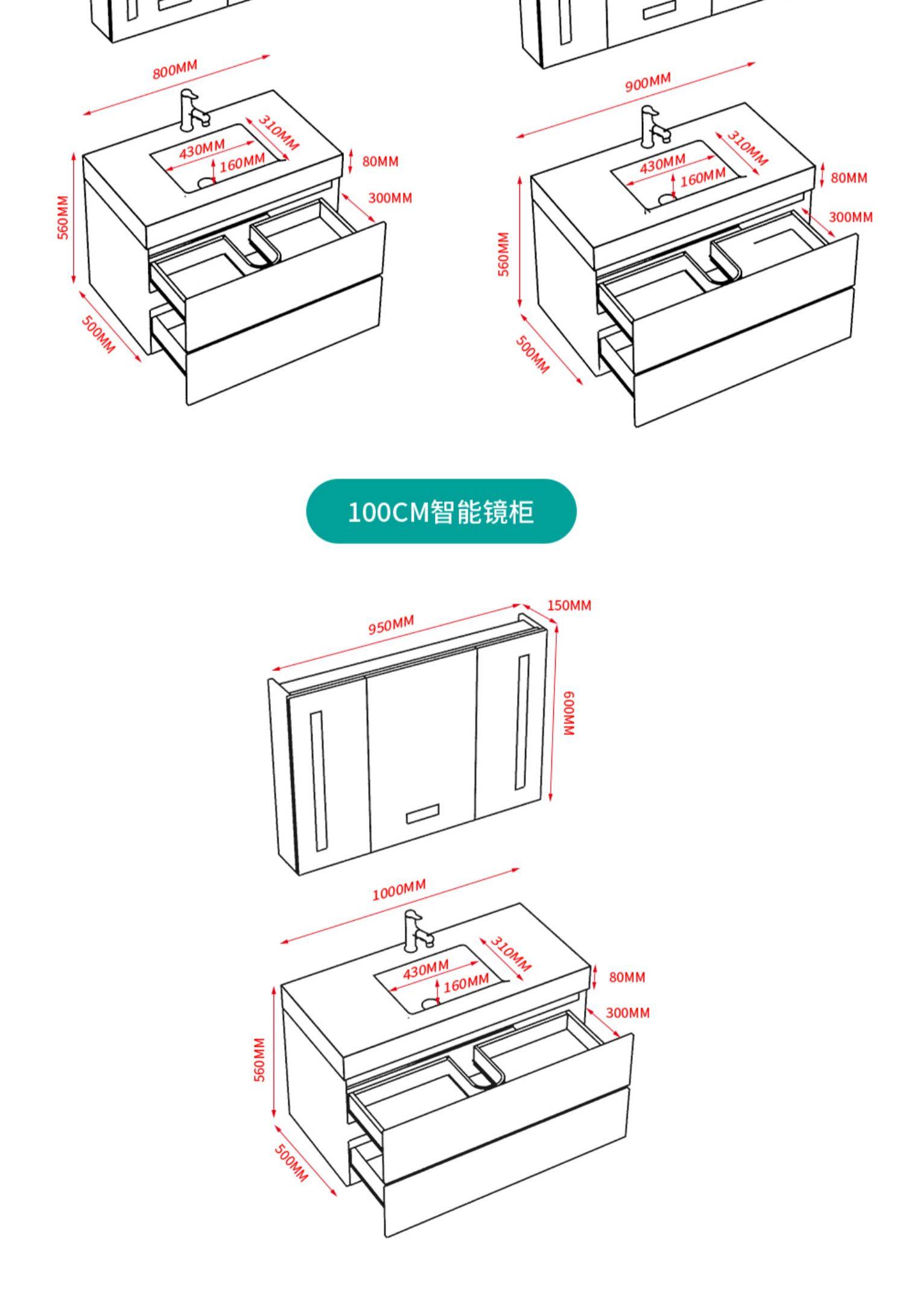 800MM
310MM
430MM
160MM
80MM
300MM
560MM
500MM

900MM
310MM
430MM
160MM
80MM
300MM
560MM
500MM

100CM智能镜柜

950MM
150MM
600MM

1000MM
310MM
430MM
160MM
80MM
300MM
560MM
500MM