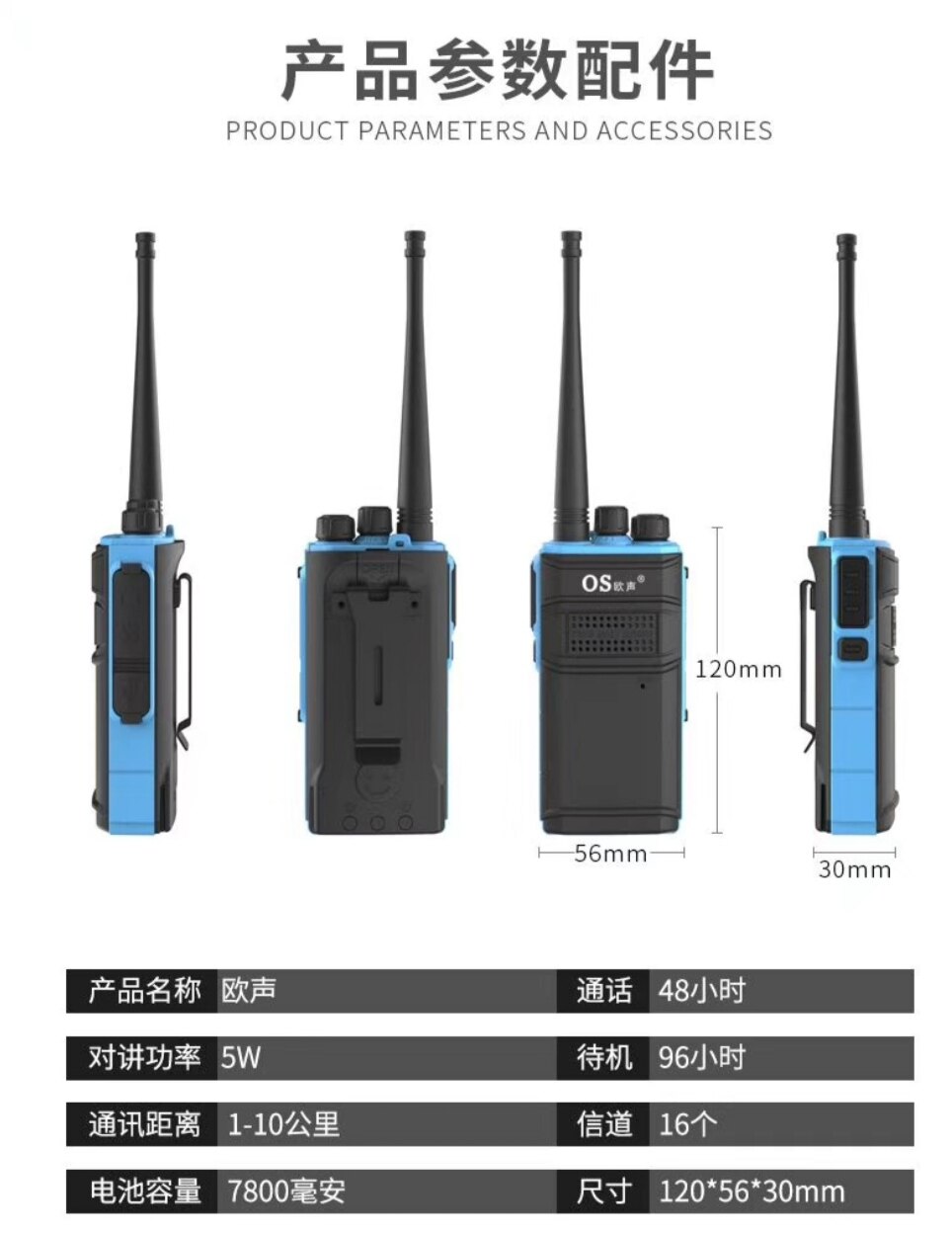 产品参数配件
PRODUCT PARAMETERS AND ACCESSORIES

OS欧声®

120mm

56mm

30mm

| 产品名称 | 欧声 | 通话 | 48小时 |
|---|---|---|---|
| 对讲功率 | 5W | 待机 | 96小时 |
| 通讯距离 | 1-10公里 | 信道 | 16个 |
| 电池容量 | 7800毫安 | 尺寸 | 120*56*30mm |