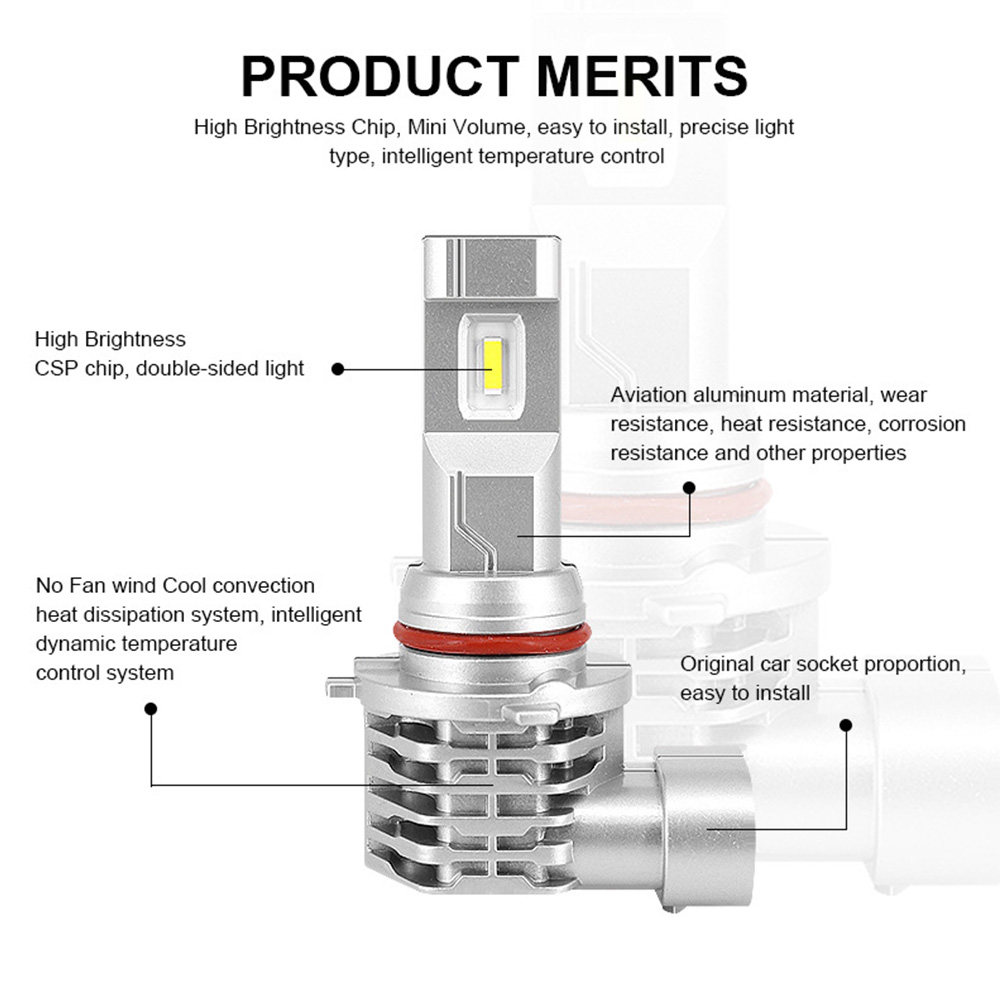 PRODUCT MERITS

High Brightness Chip, Mini Volume, easy to install, precise light type, intelligent temperature control

High Brightness CSP chip, double-sided light

Aviation aluminum material, wear resistance, heat resistance, corrosion resistance and other properties

No Fan wind Cool convection heat dissipation system, intelligent dynamic temperature control system

Original car socket proportion, easy to install