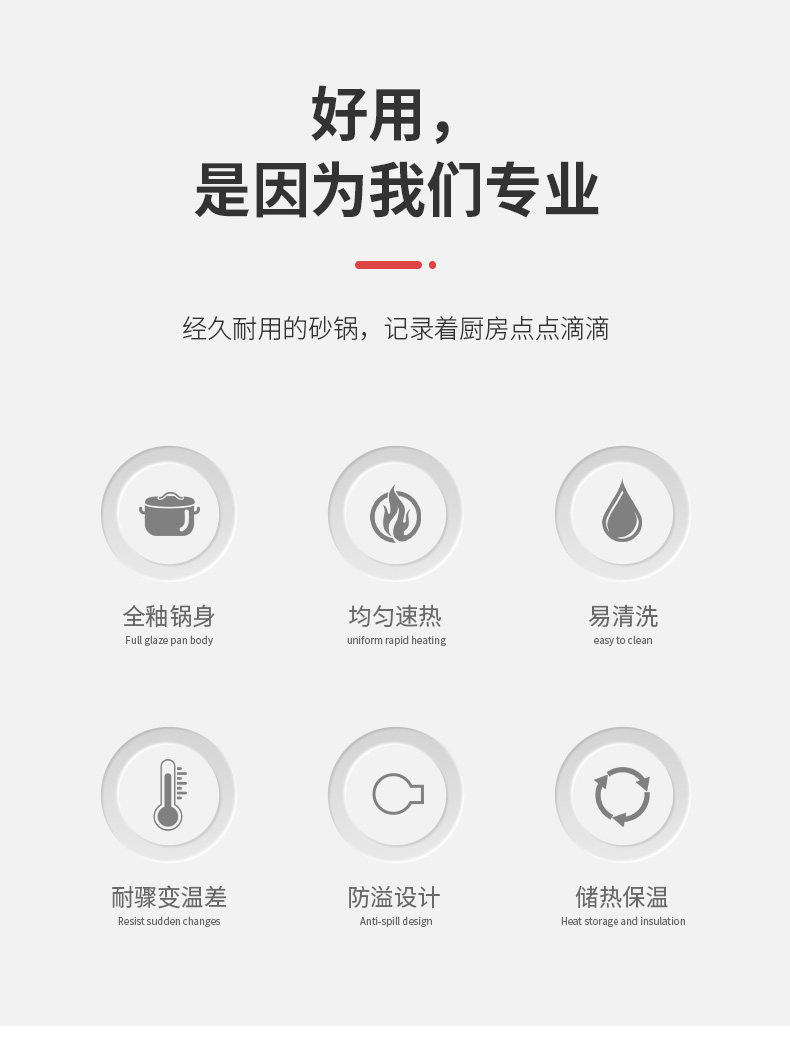 好用，
是因为我们专业

经久耐用的砂锅，记录着厨房点点滴滴

全釉锅身
Full glaze pan body

均匀速热
uniform rapid heating

易清洗
easy to clean

耐骤变温差
Resist sudden changes

防溢设计
Anti-spill design

储热保温
Heat storage and insulation