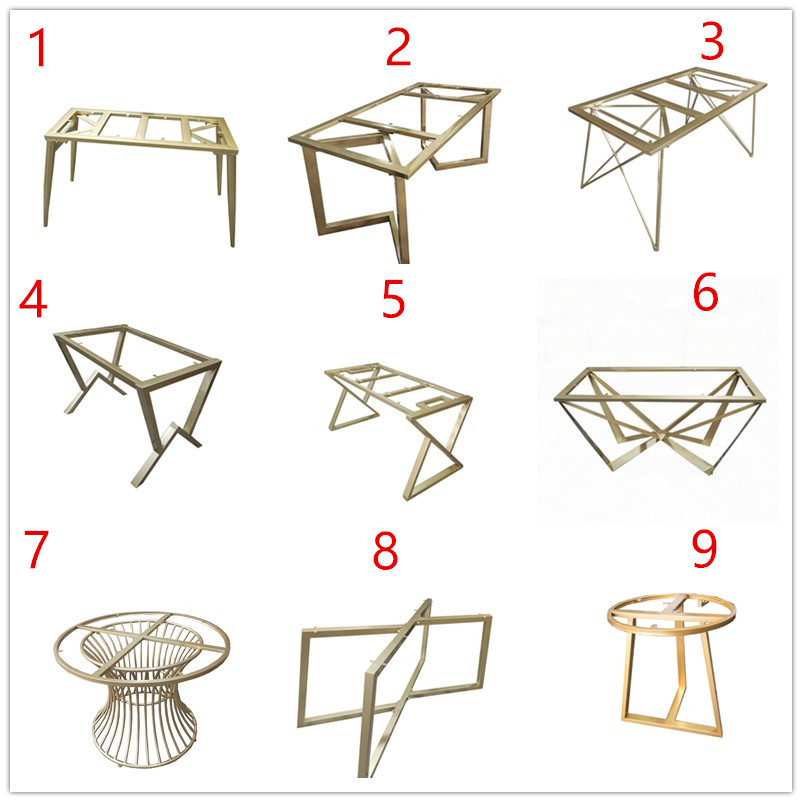 1

2

3

4

5

6

7

8

9