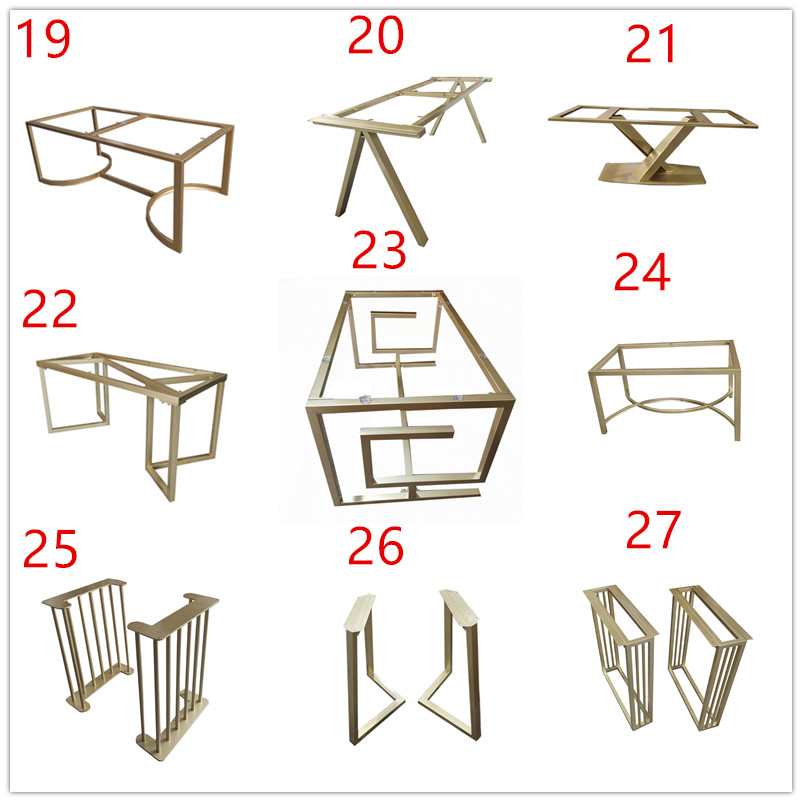 19

20

21

22

23

24

25

26

27