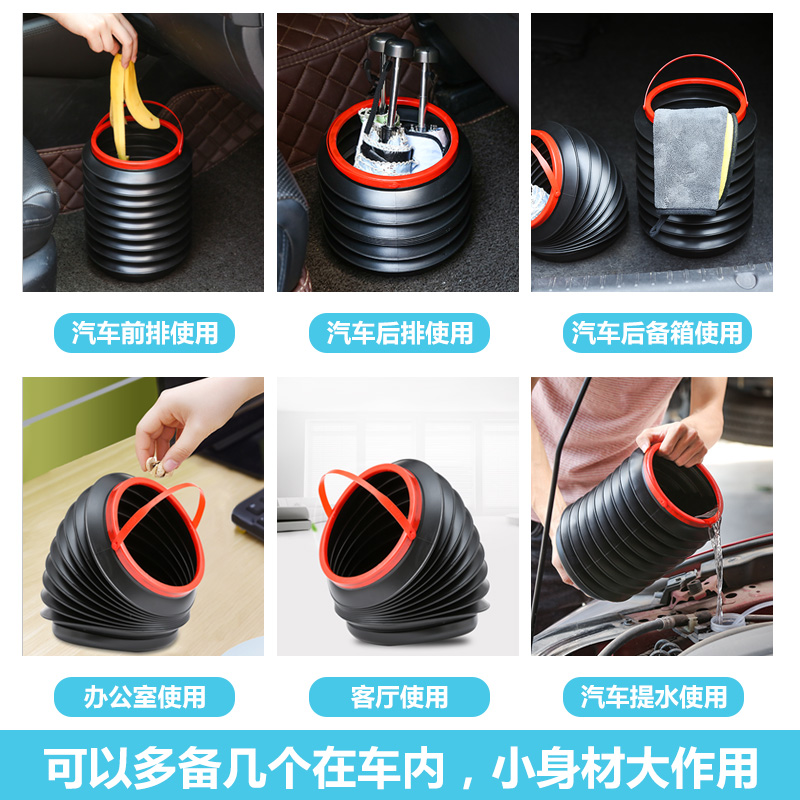 汽车前排使用

汽车后排使用

汽车后备箱使用

办公室使用

客厅使用

汽车提水使用

可以多备几个在车内，小身材大作用