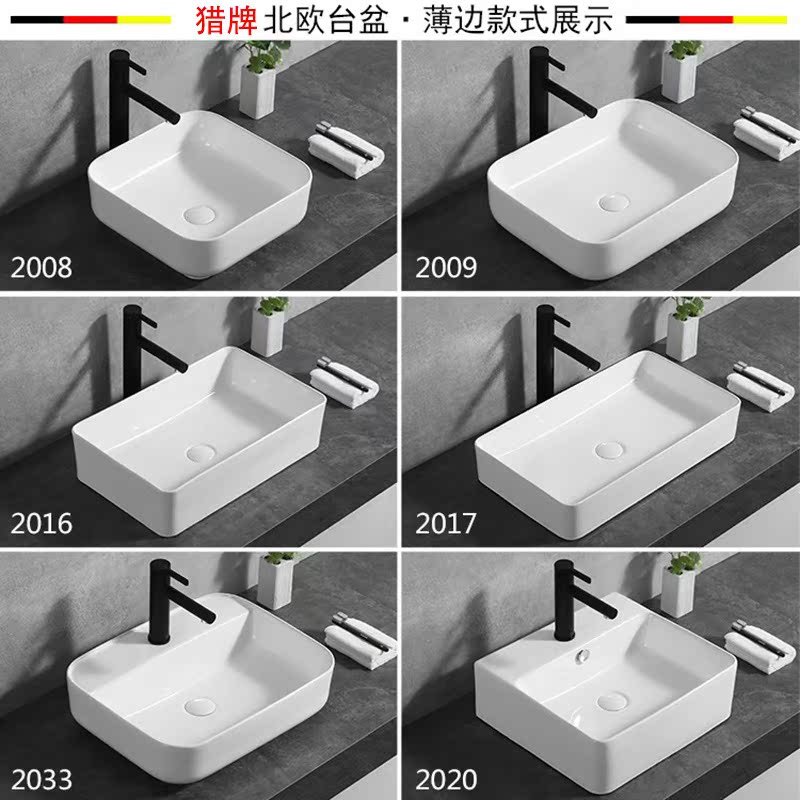 猎牌 北欧台盆 · 薄边款式展示

2008

2009

2016

2017

2033

2020