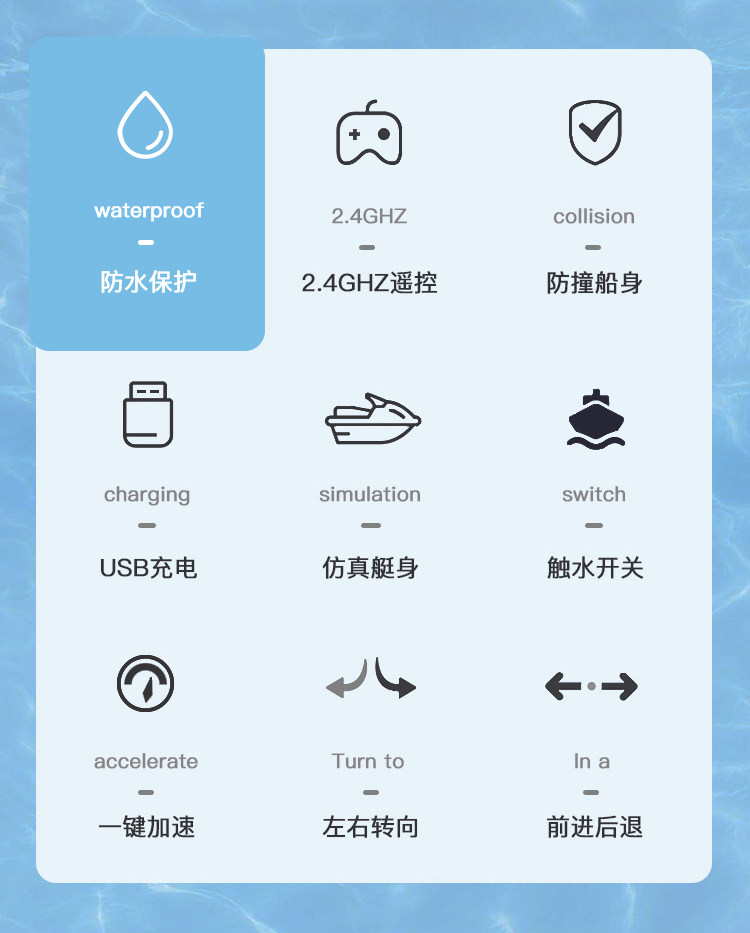 waterproof
-
防水保护

2.4GHZ
-
2.4GHZ遥控

collision
-
防撞船身

charging
-
USB充电

simulation
-
仿真艇身

switch
-
触水开关

accelerate
-
一键加速

Turn to
-
左右转向

In a
-
前进后退