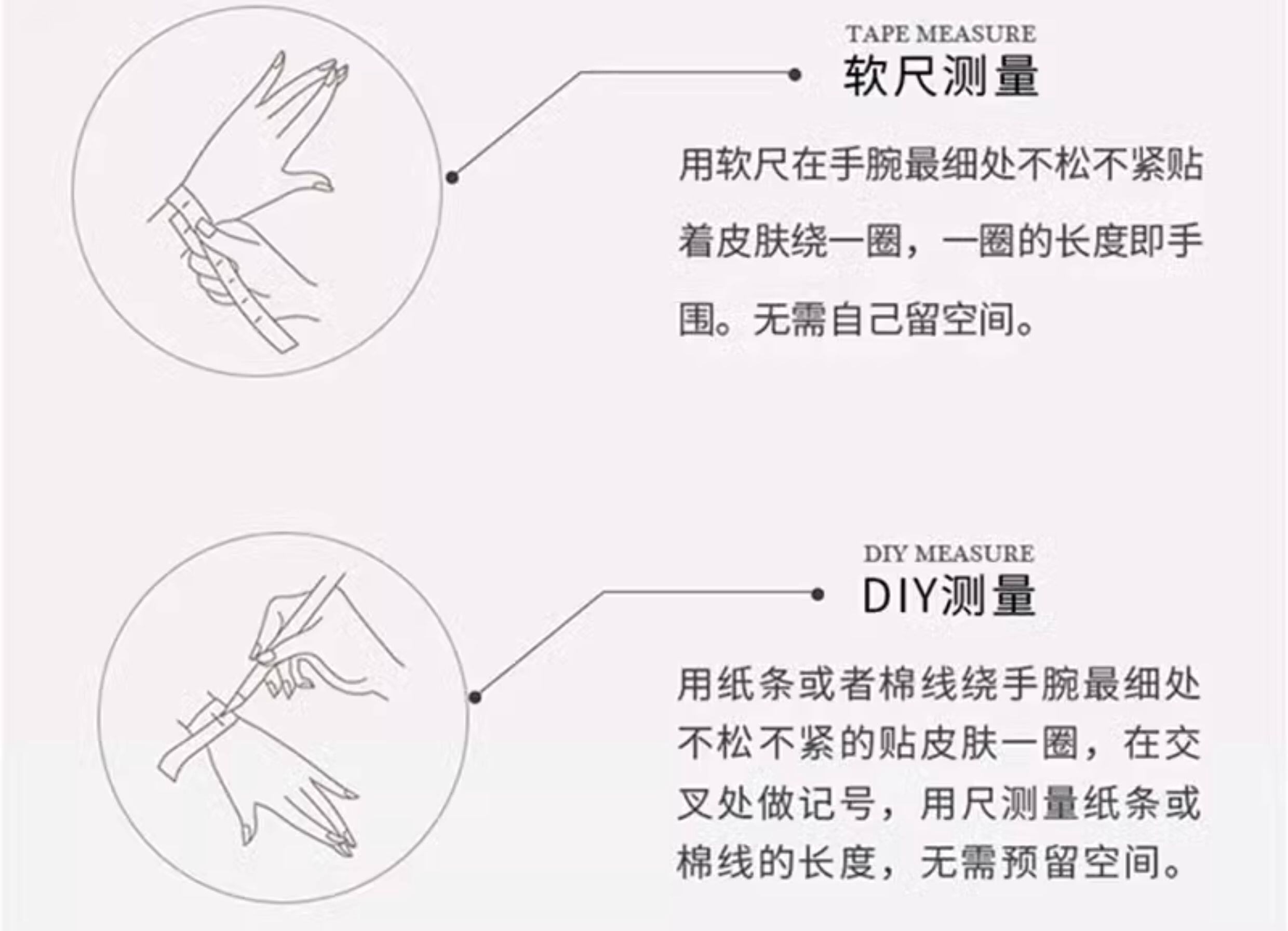 TAPE MEASURE
软尺测量

用软尺在手腕最细处不松不紧贴着皮肤绕一圈，一圈的长度即手围。无需自己留空间。

DIY MEASURE
DIY测量

用纸条或者棉线绕手腕最细处不松不紧的贴皮肤一圈，在交叉处做记号，用尺测量纸条或棉线的长度，无需预留空间。