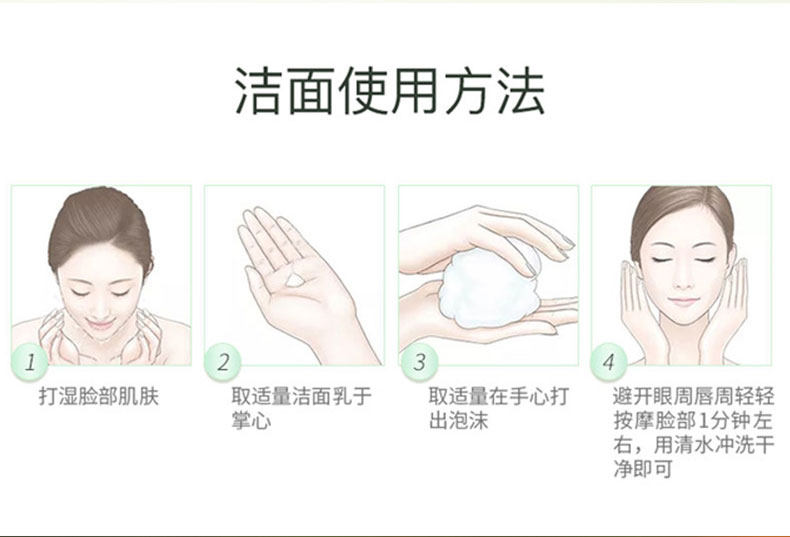 洁面使用方法

1
打湿脸部肌肤

2
取适量洁面乳于掌心

3
取适量在手心打出泡沫

4
避开眼周唇周轻轻按摩脸部1分钟左右，用清水冲洗干净即可