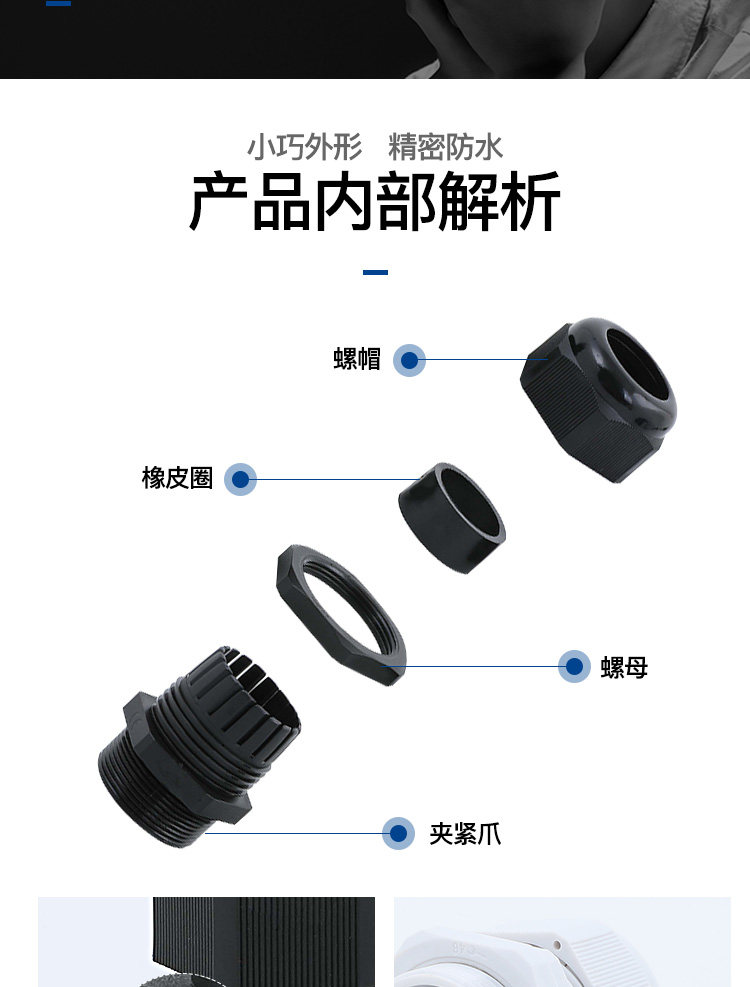 小巧外形　精密防水
产品内部解析

螺帽

橡皮圈

螺母

夹紧爪