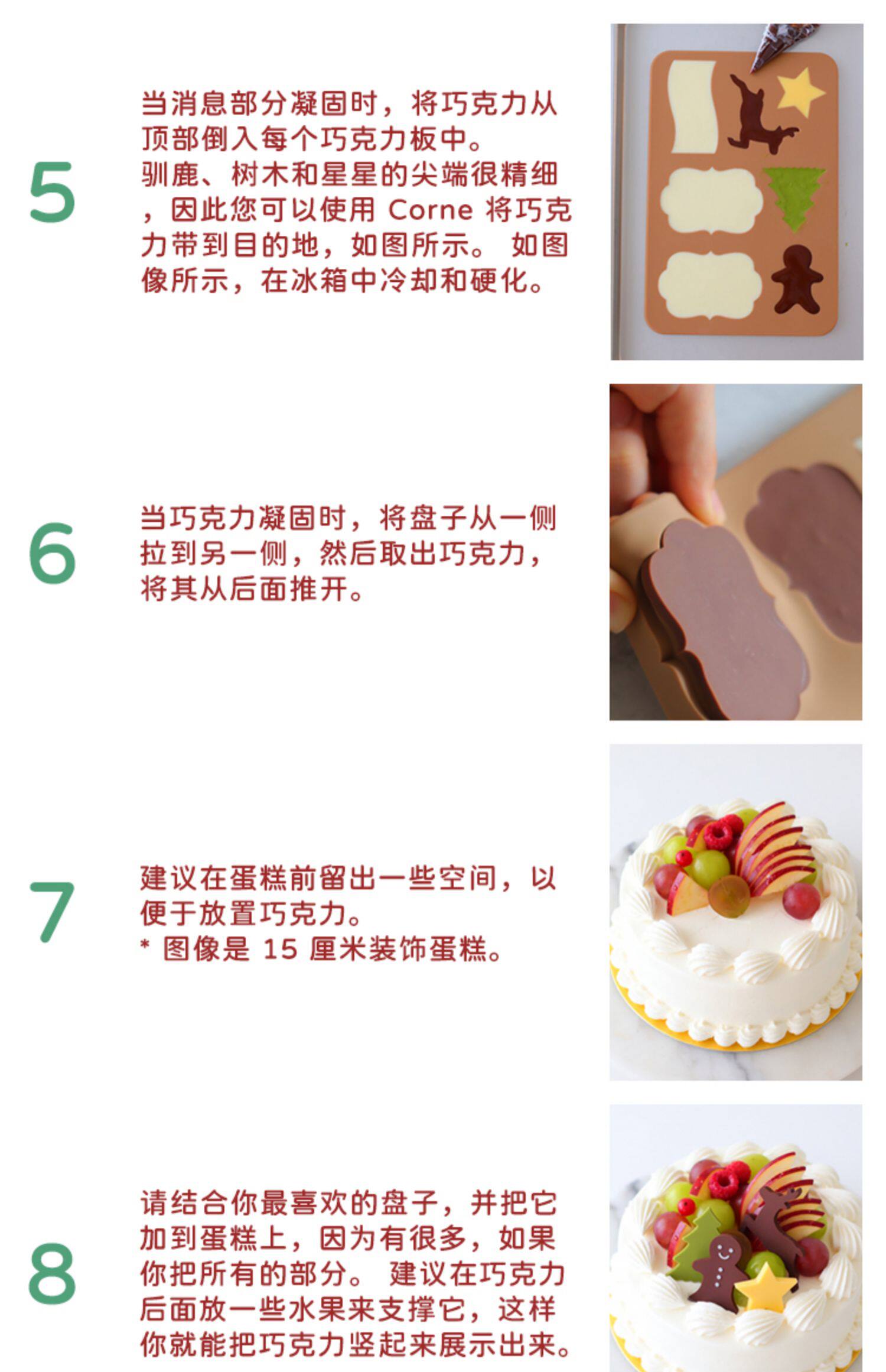 5

当消息部分凝固时，将巧克力从顶部倒入每个巧克力板中。
驯鹿、树木和星星的尖端很精细，因此您可以使用 Corne 将巧克力带到目的地，如图所示。 如图像所示，在冰箱中冷却和硬化。

6

当巧克力凝固时，将盘子从一侧拉到另一侧，然后取出巧克力，将其从后面推开。

7

建议在蛋糕前留出一些空间，以便于放置巧克力。
* 图像是 15 厘米装饰蛋糕。

8

请结合你最喜欢的盘子，并把它加到蛋糕上，因为有很多，如果你把所有的部分。 建议在巧克力后面放一些水果来支撑它，这样你就能把巧克力竖起来展示出来。