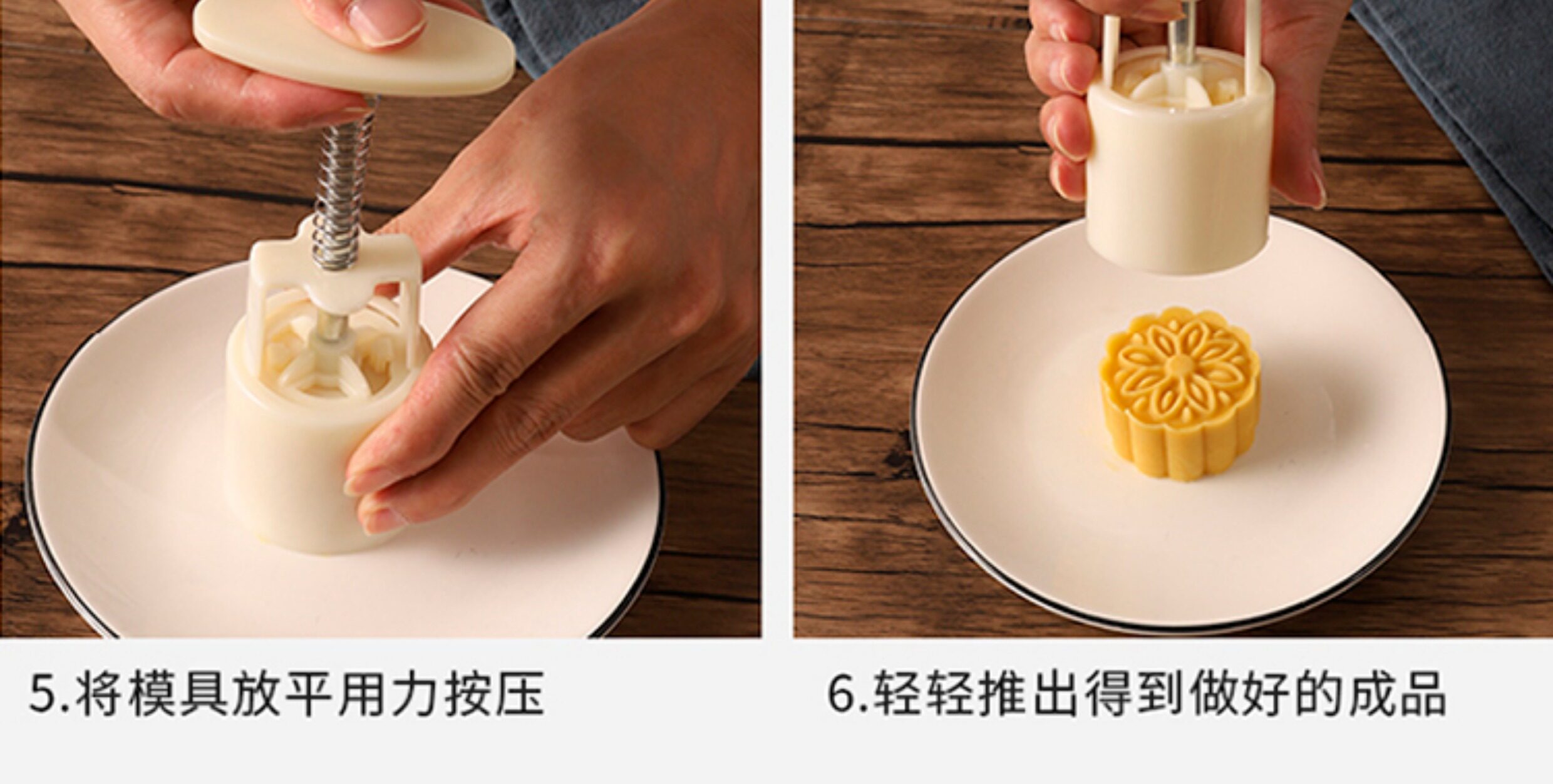 5.将模具放平用力按压

6.轻轻推出得到做好的成品