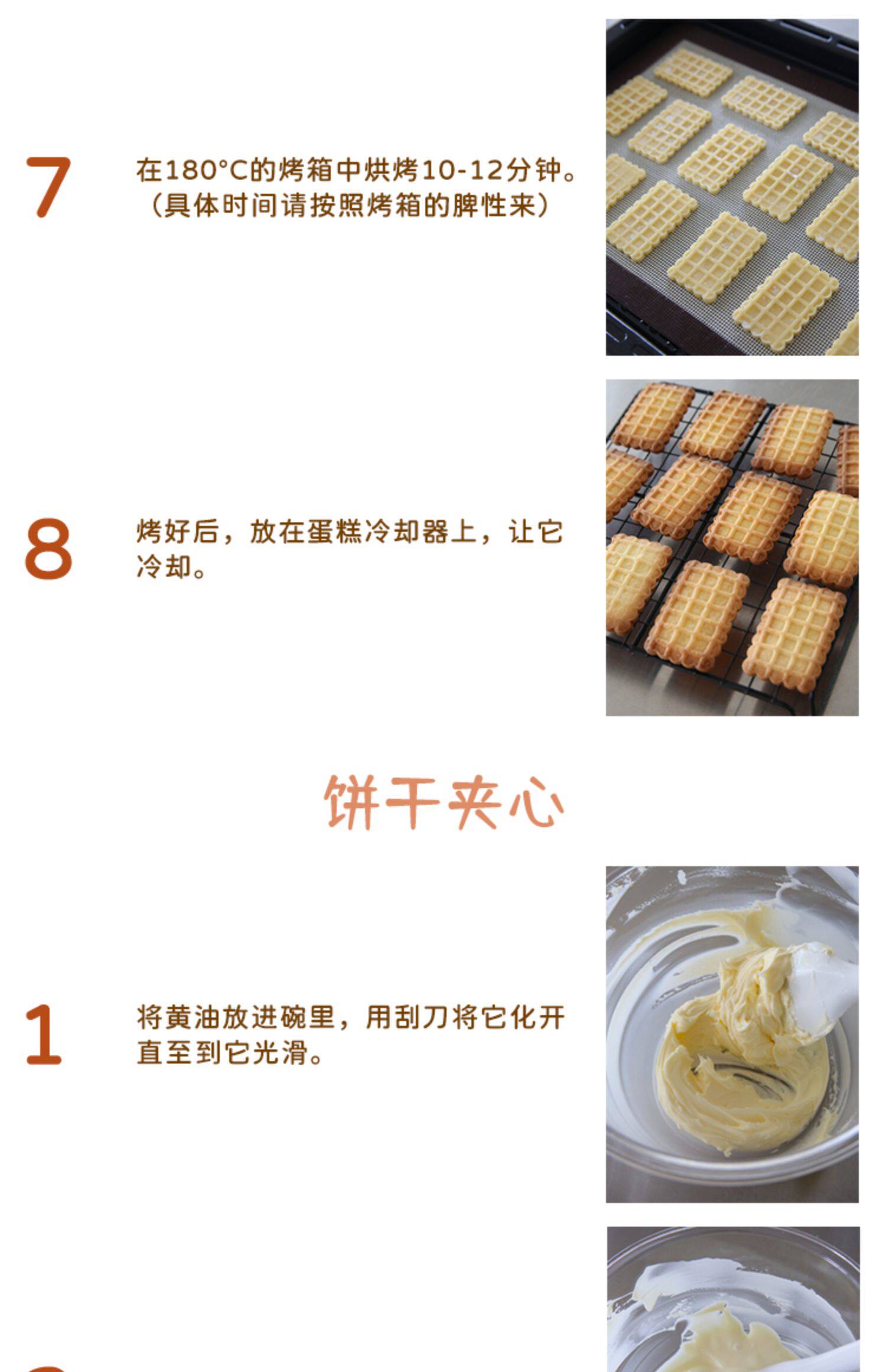 7

在180°C的烤箱中烘烤10-12分钟。（具体时间请按照烤箱的脾性来）

8

烤好后，放在蛋糕冷却器上，让它冷却。

饼干夹心

1

将黄油放进碗里，用刮刀将它化开直至到它光滑。