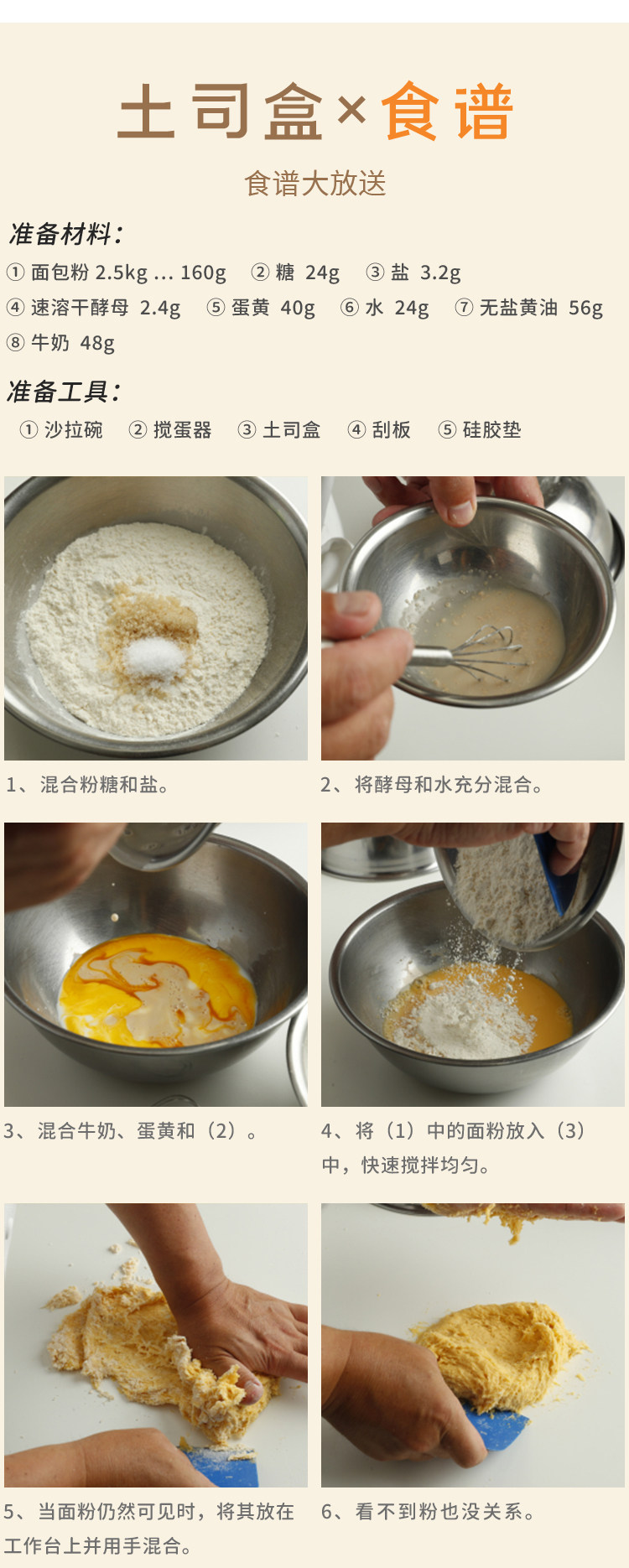 土司盒×食谱

食谱大放送

准备材料：

① 面包粉 2.5kg ... 160g ② 糖 24g ③ 盐 3.2g
④ 速溶干酵母 2.4g ⑤ 蛋黄 40g ⑥ 水 24g ⑦ 无盐黄油 56g
⑧ 牛奶 48g

准备工具：

① 沙拉碗 ② 搅蛋器 ③ 土司盒 ④ 刮板 ⑤ 硅胶垫

1、混合粉糖和盐。

2、将酵母和水充分混合。

3、混合牛奶、蛋黄和（2）。

4、将（1）中的面粉放入（3）中，快速搅拌均匀。

5、当面粉仍然可见时，将其放在工作台上并用手混合。

6、看不到粉也没关系。