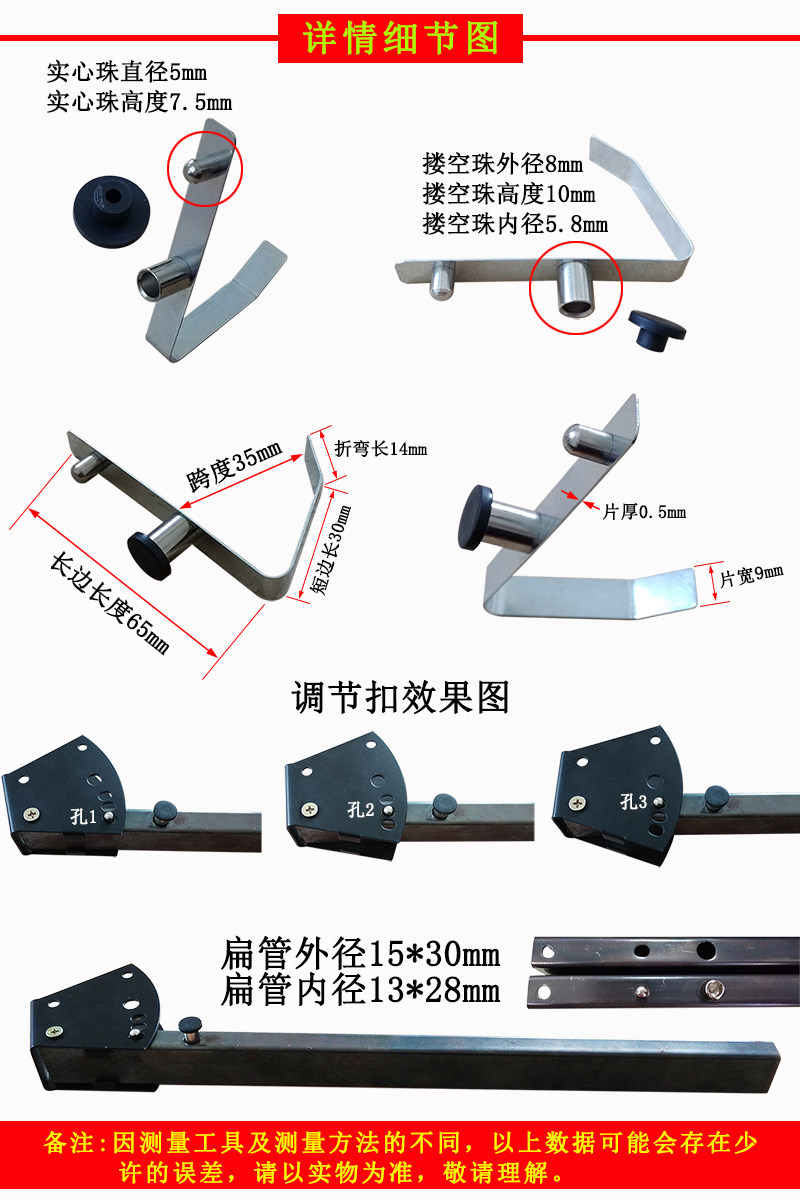 详情细节图

实心珠直径5mm
实心珠高度7.5mm

搂空珠外径8mm
搂空珠高度10mm
搂空珠内径5.8mm

跨度35mm
折弯长14mm
短边长30mm
长边长度65mm

片厚0.5mm
片宽9mm

调节扣效果图

孔1
孔2
孔3

扁管外径15*30mm
扁管内径13*28mm

备注:因测量工具及测量方法的不同，以上数据可能会存在少许的误差，请以实物为准，敬请理解。