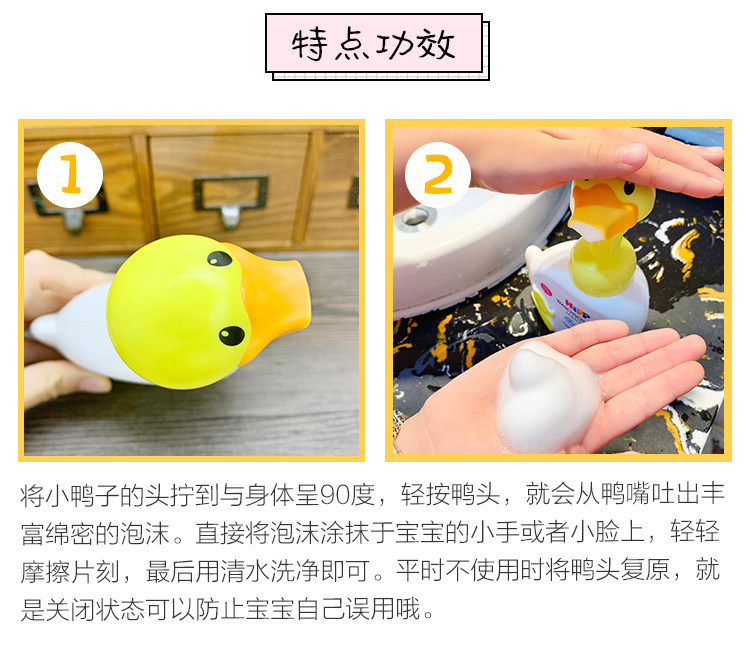 特点功效

1

2

将小鸭子的头拧到与身体呈90度，轻按鸭头，就会从鸭嘴吐出丰富绵密的泡沫。直接将泡沫涂抹于宝宝的小手或者小脸上，轻轻摩擦片刻，最后用清水洗净即可。平时不使用时将鸭头复原，就是关闭状态可以防止宝宝自己误用哦。