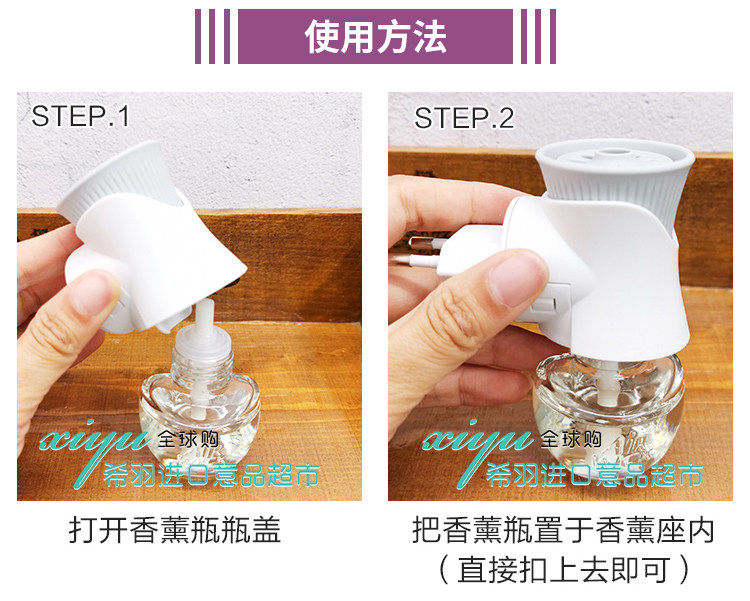 使用方法

STEP.1

xiyu 全球购
希羽进口意品超市

打开香薰瓶瓶盖

STEP.2

xiyu 全球购
希羽进口意品超市

把香薰瓶置于香薰座内
（直接扣上去即可）