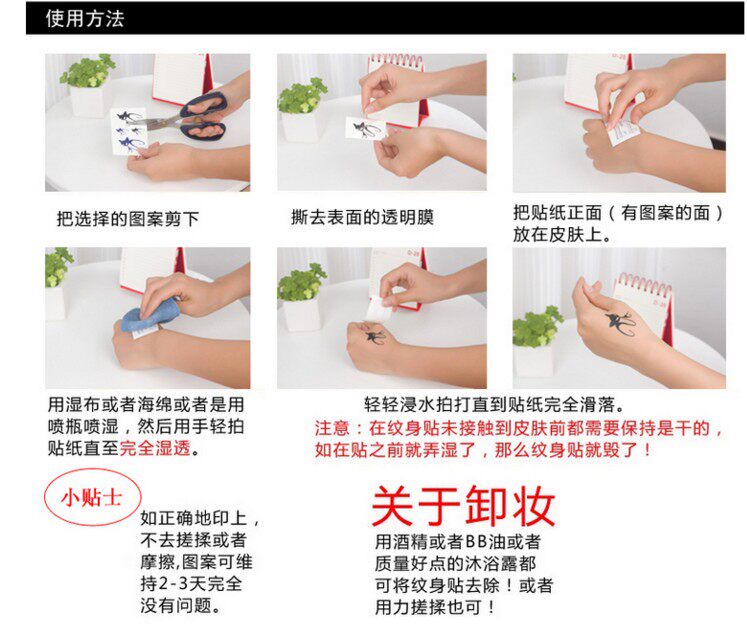 使用方法

把选择的图案剪下

撕去表面的透明膜

把贴纸正面（有图案的面）放在皮肤上。

用湿布或者海绵或者是用喷瓶喷湿，然后用手轻拍贴纸直至完全湿透。

轻轻浸水拍打直到贴纸完全滑落。

注意：在纹身贴未接触到皮肤前都需要保持是干的，如在贴之前就弄湿了，那么纹身贴就毁了！

小贴士

如正确地印上，不去搓揉或者摩擦,图案可维持2-3天完全没有问题。

关于卸妆

用酒精或者BB油或者质量好点的沐浴露都可将纹身贴去除！或者用力搓揉也可！