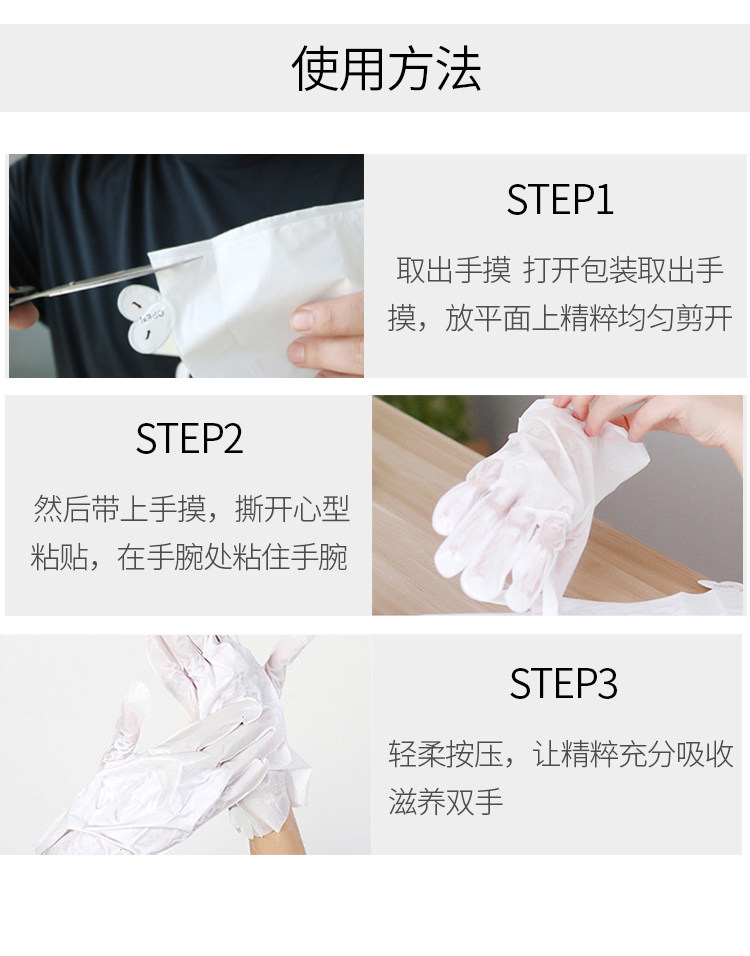 使用方法

STEP1

取出手摸 打开包装取出手摸，放平面上精粹均匀剪开

STEP2

然后带上手摸，撕开心型粘贴，在手腕处粘住手腕

STEP3

轻柔按压，让精粹充分吸收滋养双手