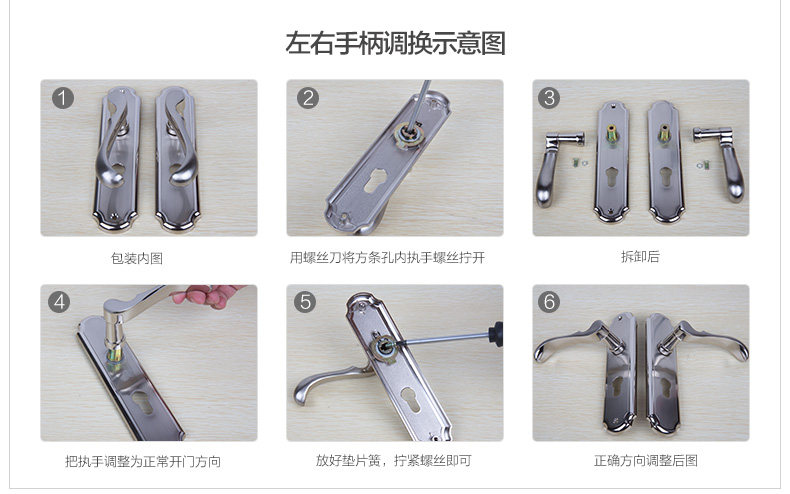 左右手柄调换示意图

1

包装内图

2

用螺丝刀将方条孔内执手螺丝拧开

3

拆卸后

4

把执手调整为正常开门方向

5

放好垫片簧，拧紧螺丝即可

6

正确方向调整后图